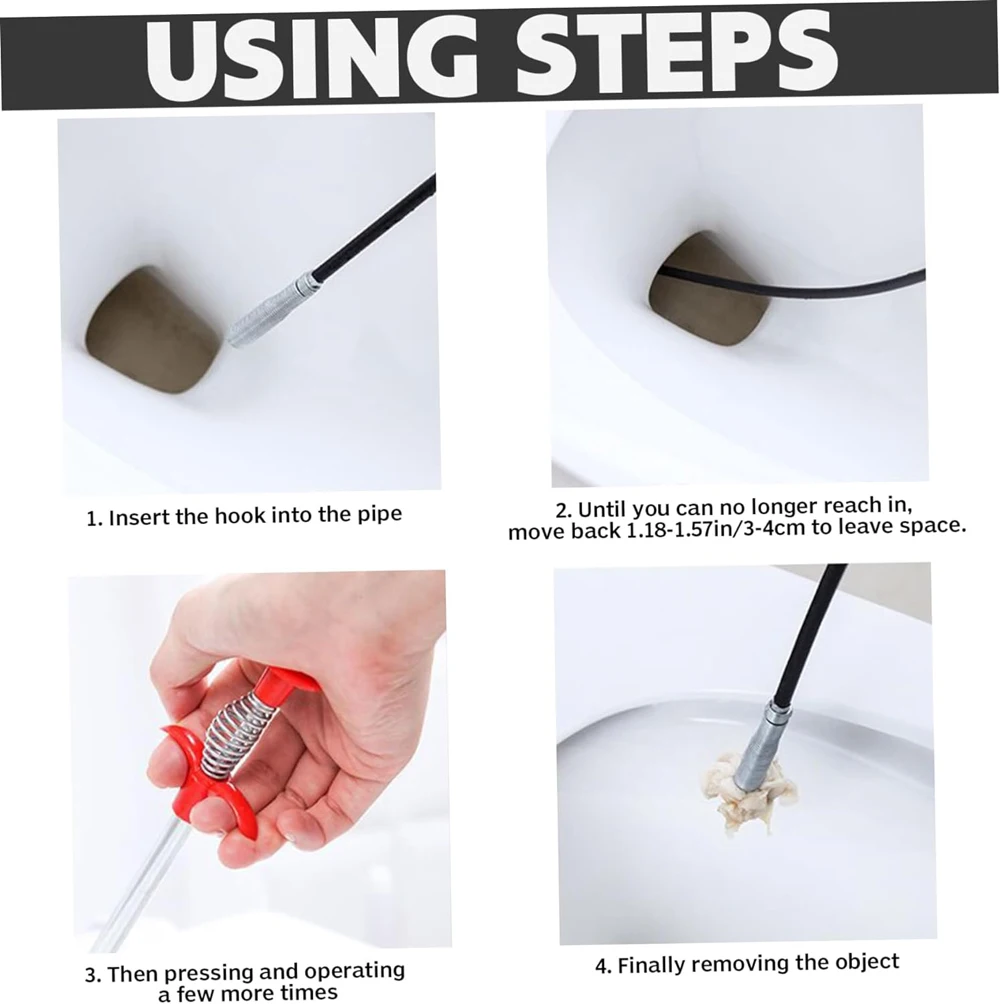 USING STEPS

1. Insert the hook into the pipe

2. Until you can no longer reach in, move back 1.18-1.57in/3-4cm to leave space.

3. Then pressing and operating a few more times

4. Finally removing the object