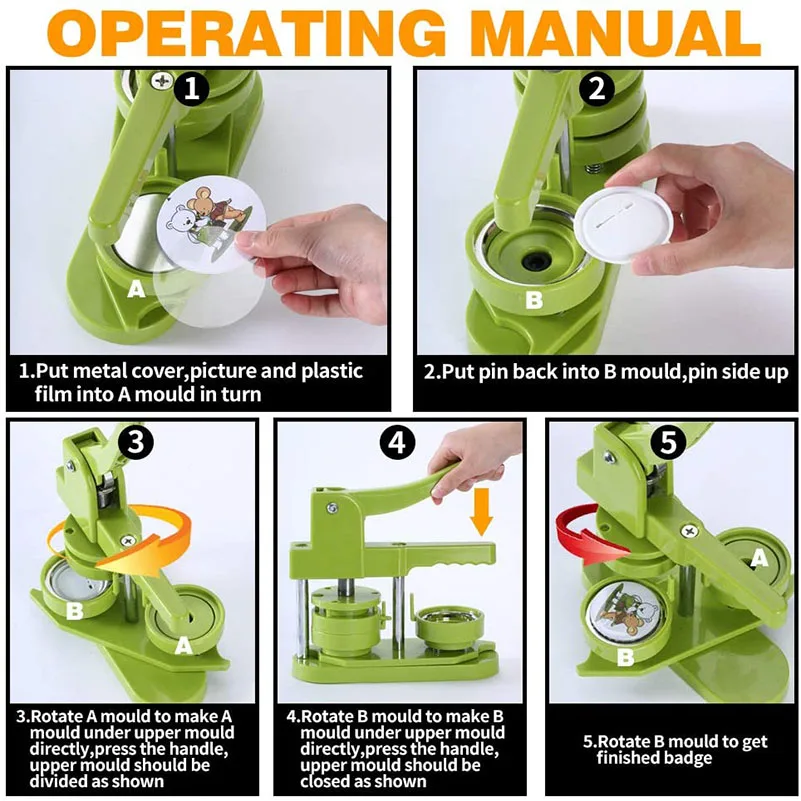 OPERATING MANUAL

1

A

1.Put metal cover,picture and plastic film into A mould in turn

2

B

2.Put pin back into B mould,pin side up

3

B

A

3.Rotate A mould to make A mould under upper mould directly,press the handle, upper mould should be divided as shown

4

4.Rotate B mould to make B mould under upper mould directly,press the handle, upper mould should be closed as shown

5

A

B

5.Rotate B mould to get finished badge