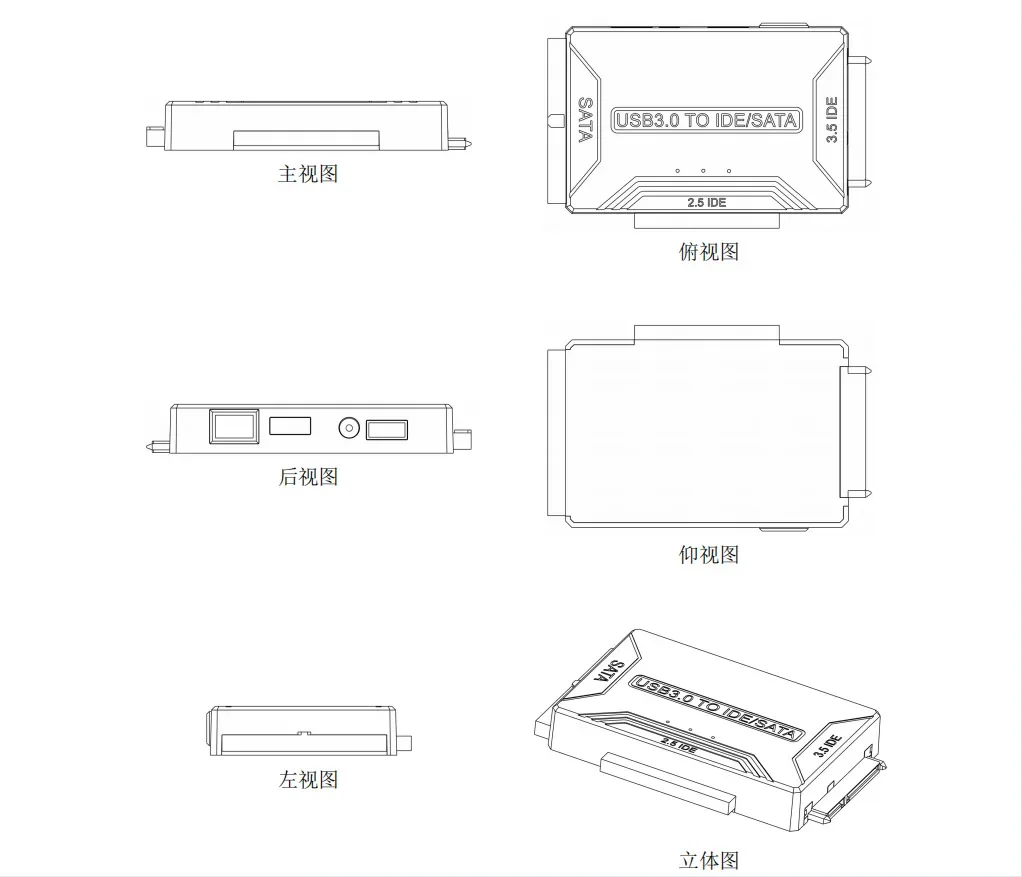 主视图

SATA
USB3.0 TO IDE/SATA
3.5 IDE
2.5 IDE

俯视图

后视图

仰视图

左视图

SATA
USB3.0 TO IDE/SATA
2.5 IDE
3.5 IDE

立体图