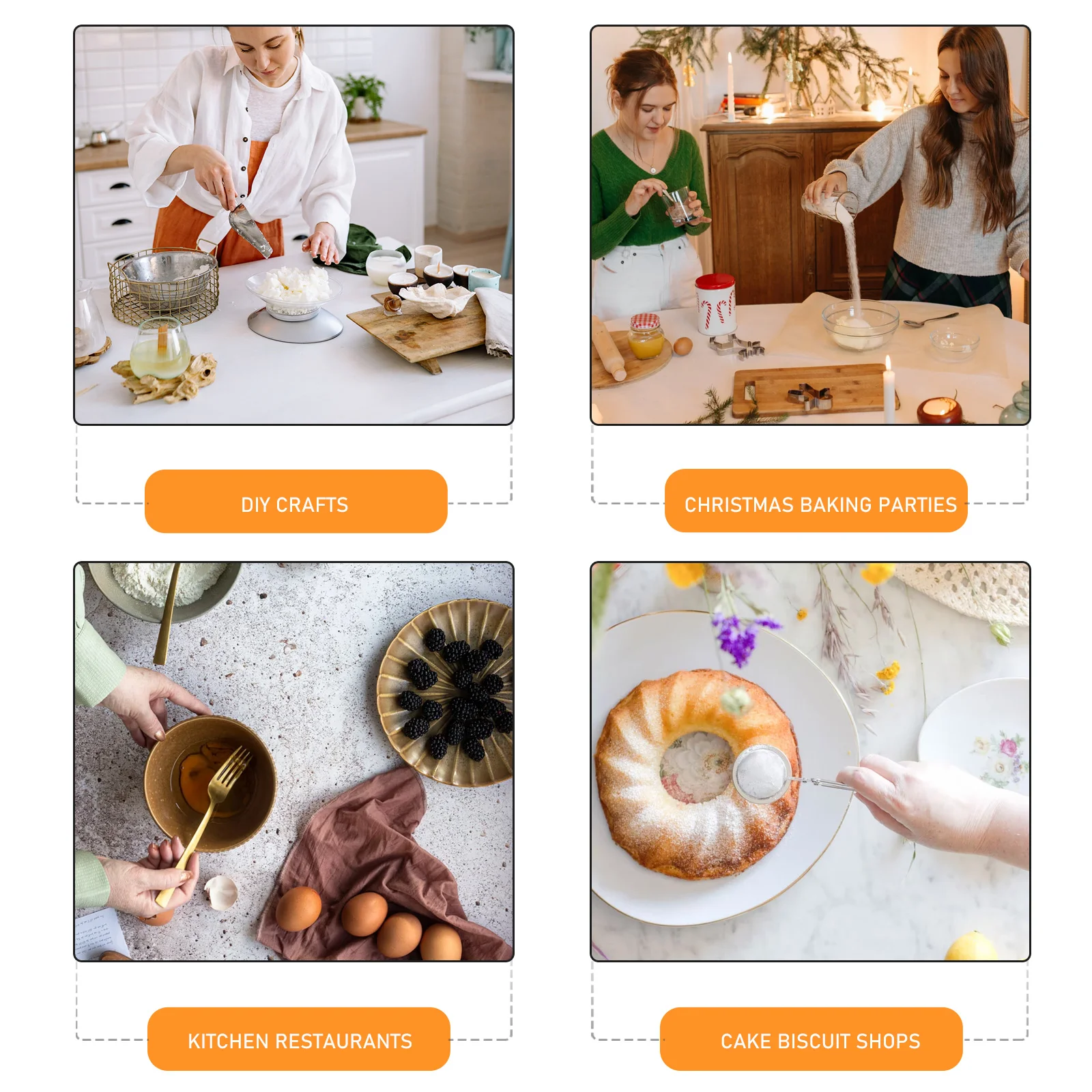 DIY CRAFTS

CHRISTMAS BAKING PARTIES

KITCHEN RESTAURANTS

CAKE BISCUIT SHOPS