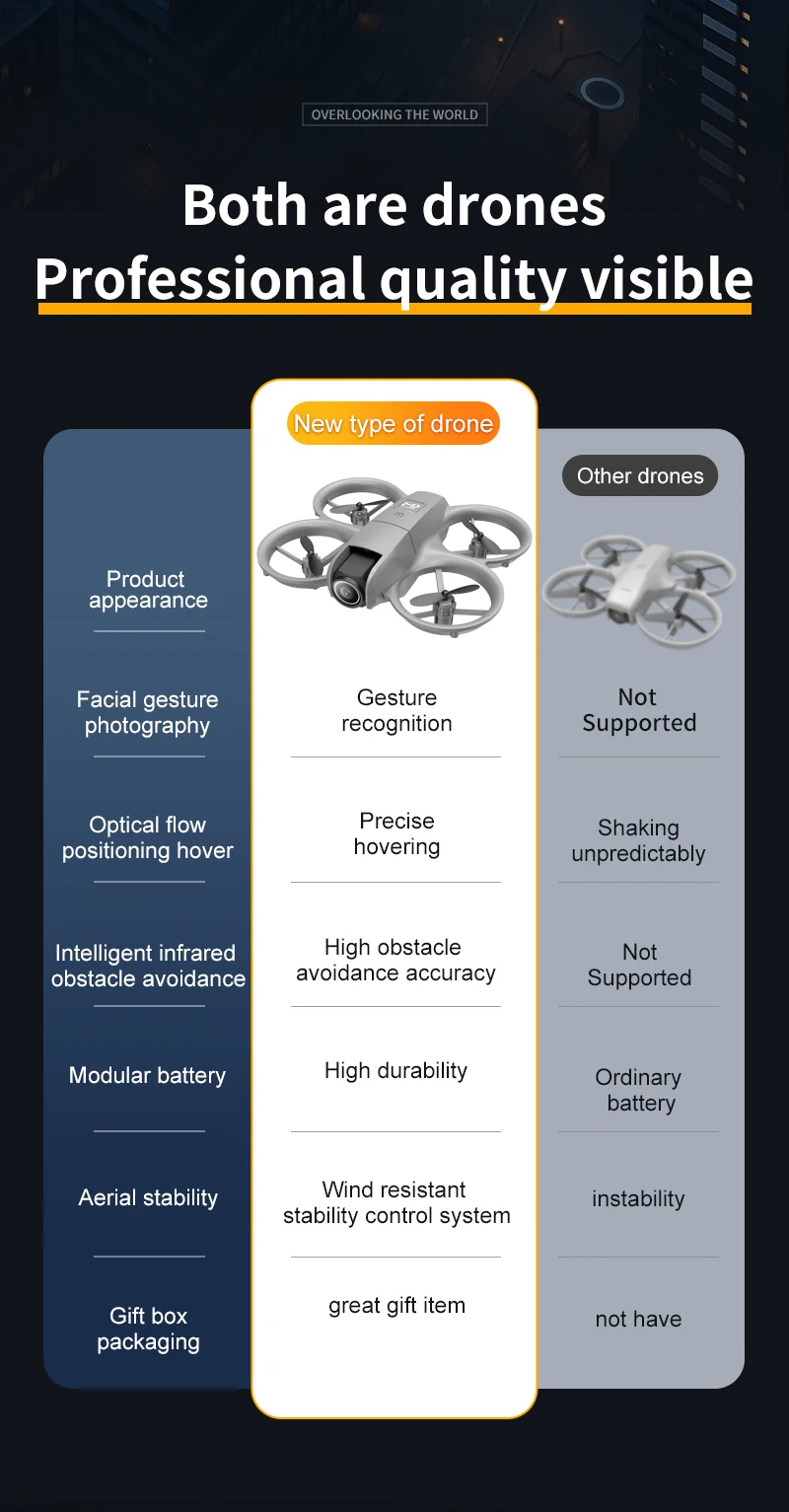 OVERLOOKING THE WORLD

Both are drones
Professional quality visible

| | New type of drone | Other drones |
|---|---|---|
| Product appearance | | |
| Facial gesture photography | Gesture recognition | Not Supported |
| Optical flow positioning hover | Precise hovering | Shaking unpredictably |
| Intelligent infrared obstacle avoidance | High obstacle avoidance accuracy | Not Supported |
| Modular battery | High durability | Ordinary battery |
| Aerial stability | Wind resistant stability control system | instability |
| Gift box packaging | great gift item | not have |