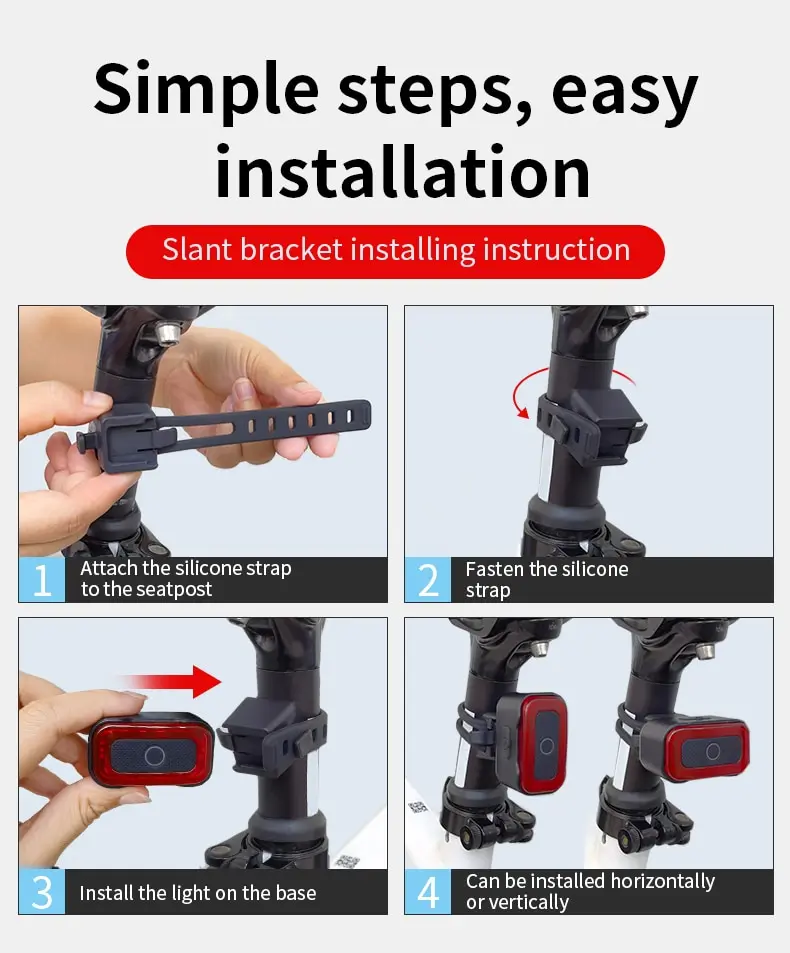 Simple steps, easy installation

Slant bracket installing instruction

1 Attach the silicone strap to the seatpost

2 Fasten the silicone strap

3 Install the light on the base

4 Can be installed horizontally or vertically