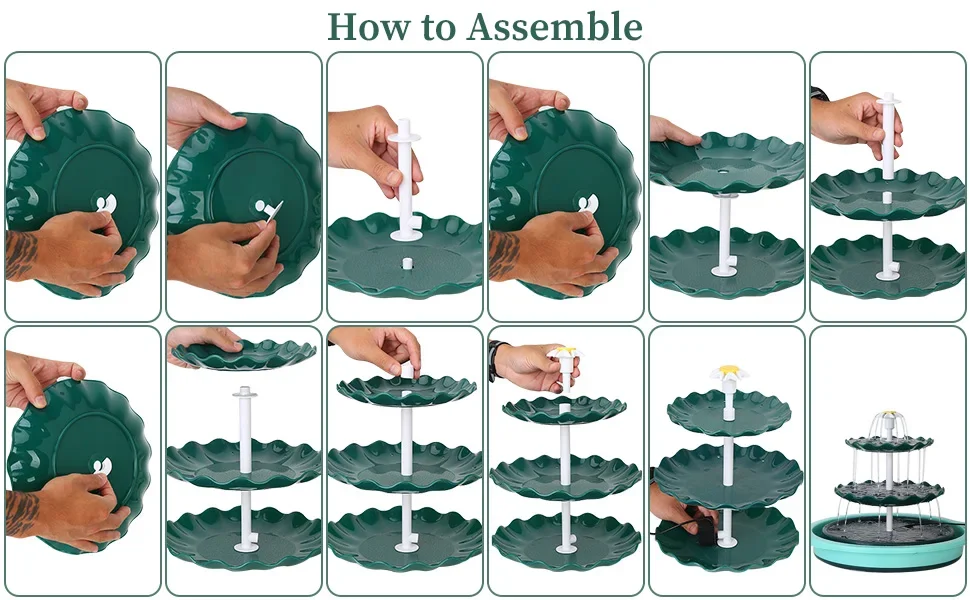 How to Assemble