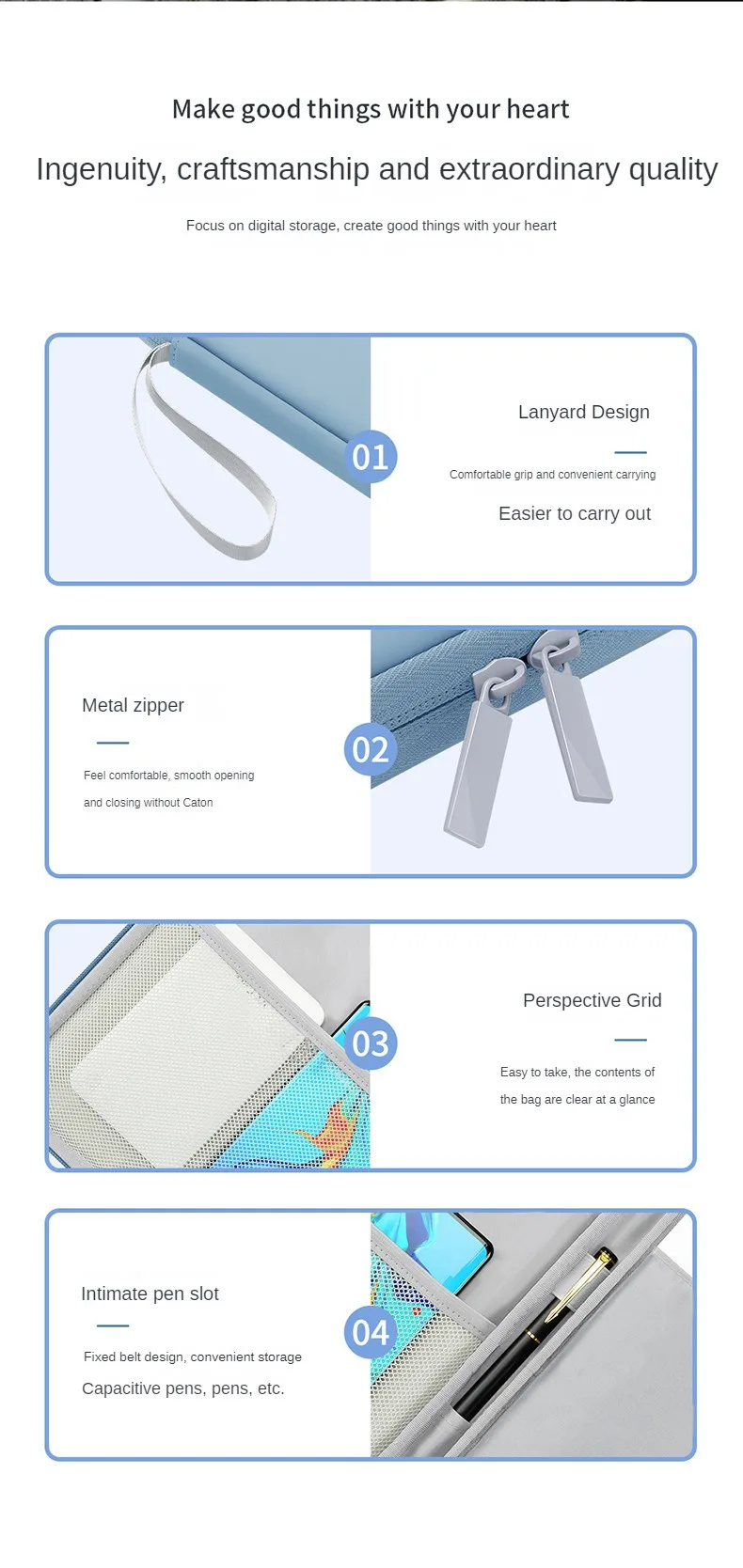 Make good things with your heart

Ingenuity, craftsmanship and extraordinary quality

Focus on digital storage, create good things with your heart

01

Lanyard Design

Comfortable grip and convenient carrying

Easier to carry out

Metal zipper

Feel comfortable, smooth opening and closing without Caton

02

03

Perspective Grid

Easy to take, the contents of the bag are clear at a glance

Intimate pen slot

Fixed belt design, convenient storage

Capacitive pens, pens, etc.

04