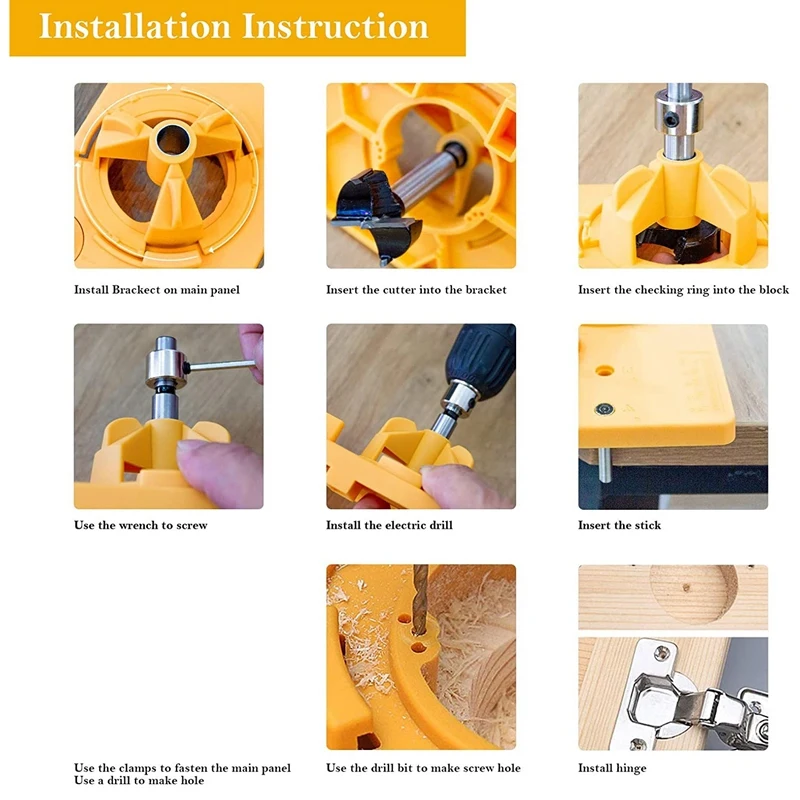 Installation Instruction

Install Brackect on main panel

Insert the cutter into the bracket

Insert the checking ring into the block

Use the wrench to screw

Install the electric drill

Insert the stick

Use the clamps to fasten the main panel
Use a drill to make hole

Use the drill bit to make screw hole

Install hinge