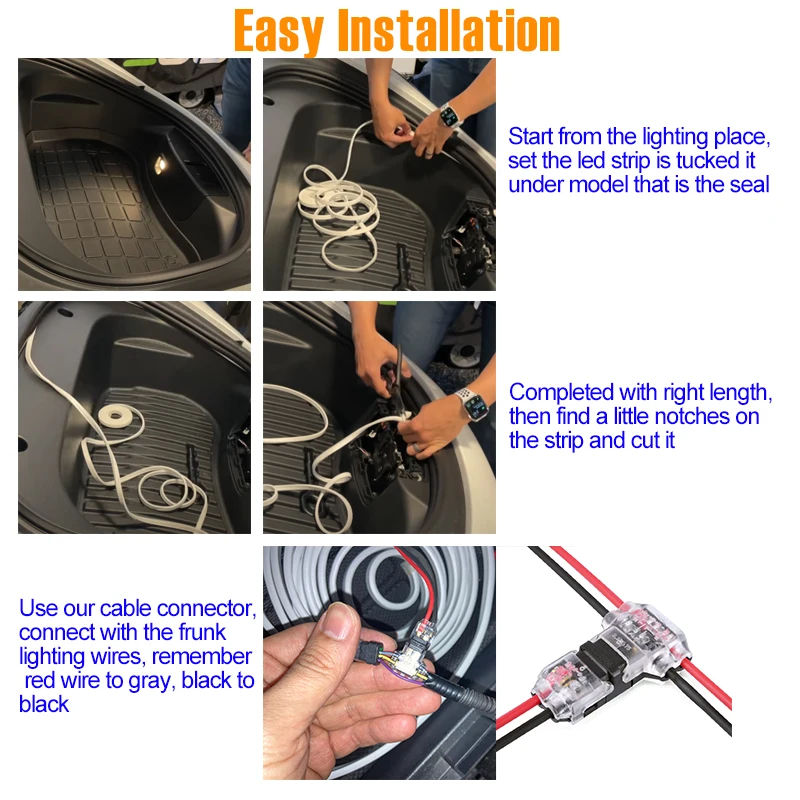 Easy Installation

Start from the lighting place, set the led strip is tucked it under model that is the seal

Completed with right length, then find a little notches on the strip and cut it

Use our cable connector, connect with the frunk lighting wires, remember red wire to gray, black to black