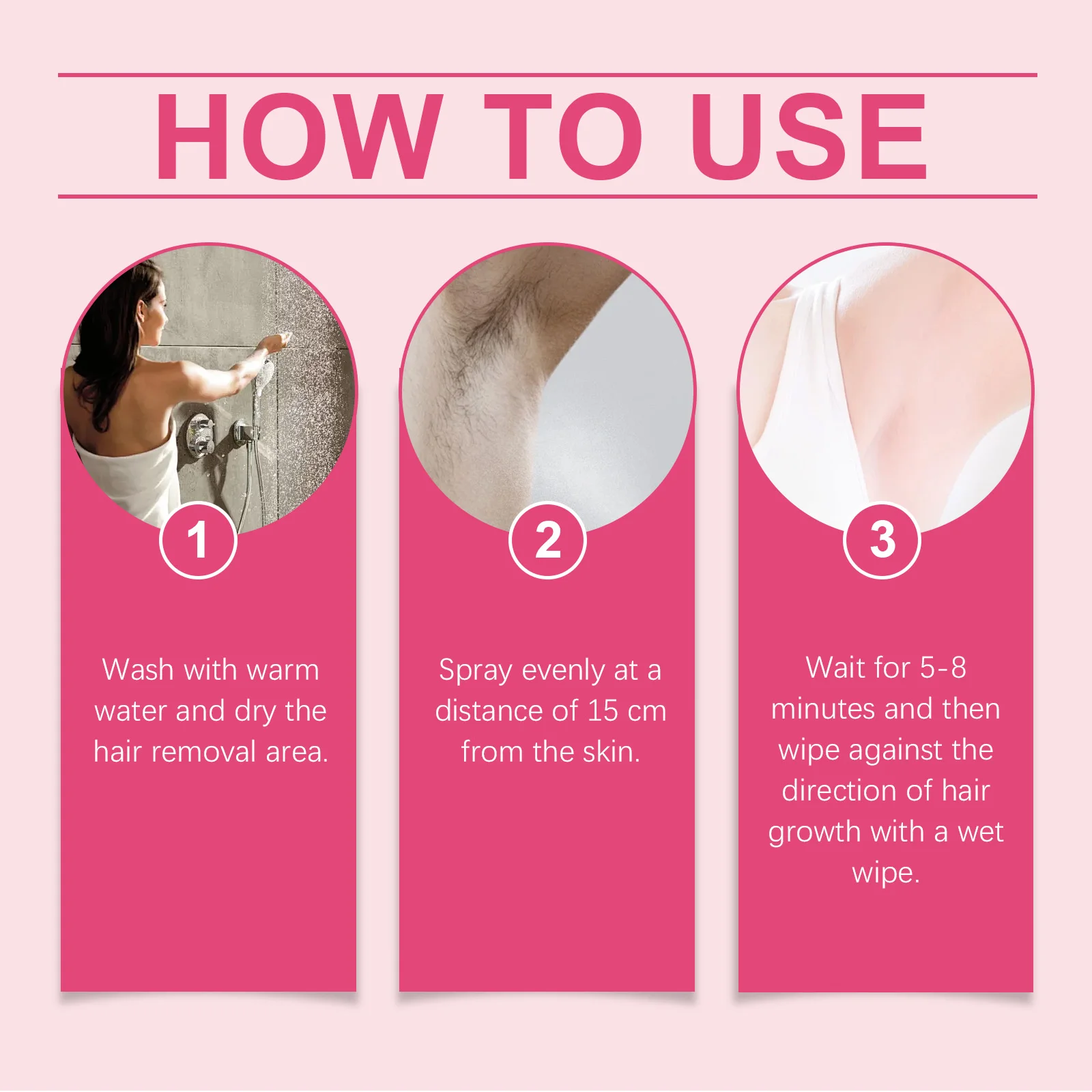 HOW TO USE

1

Wash with warm water and dry the hair removal area.

2

Spray evenly at a distance of 15 cm from the skin.

3

Wait for 5-8 minutes and then wipe against the direction of hair growth with a wet wipe.