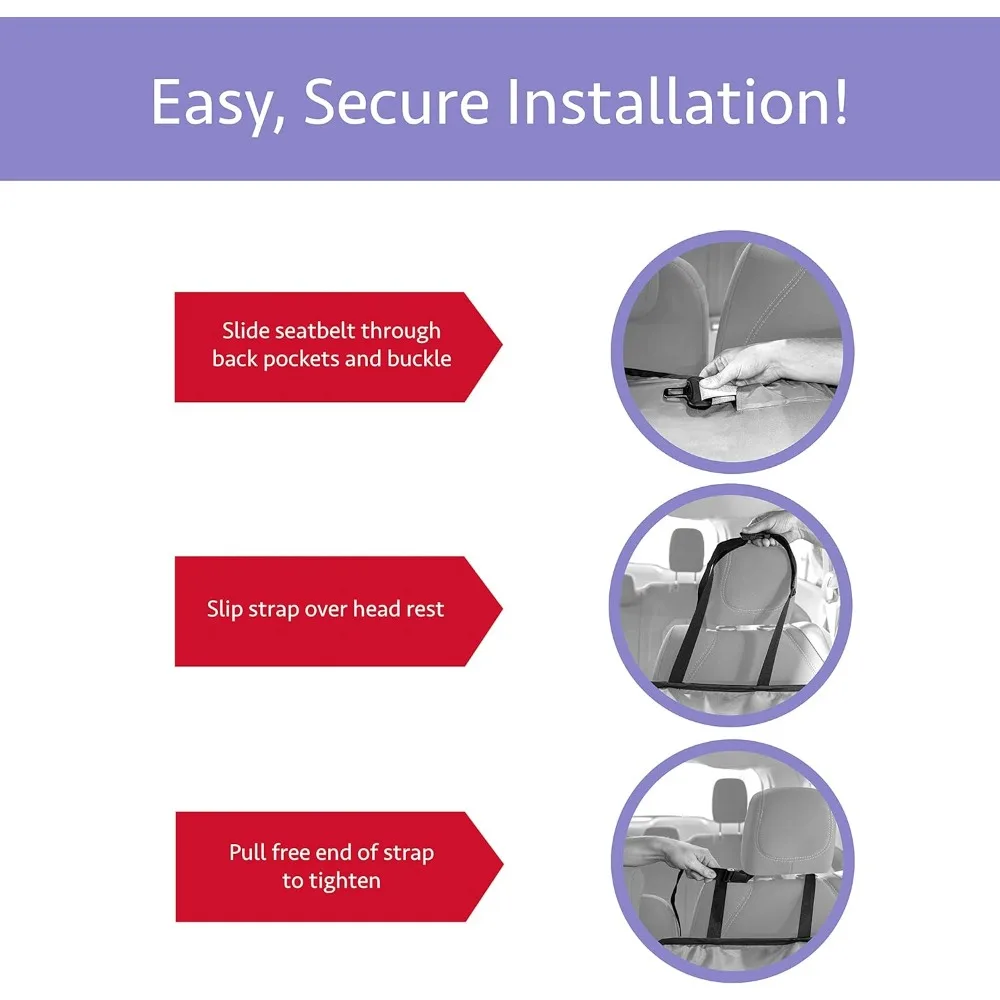 Easy, Secure Installation!

Slide seatbelt through back pockets and buckle

Slip strap over head rest

Pull free end of strap to tighten