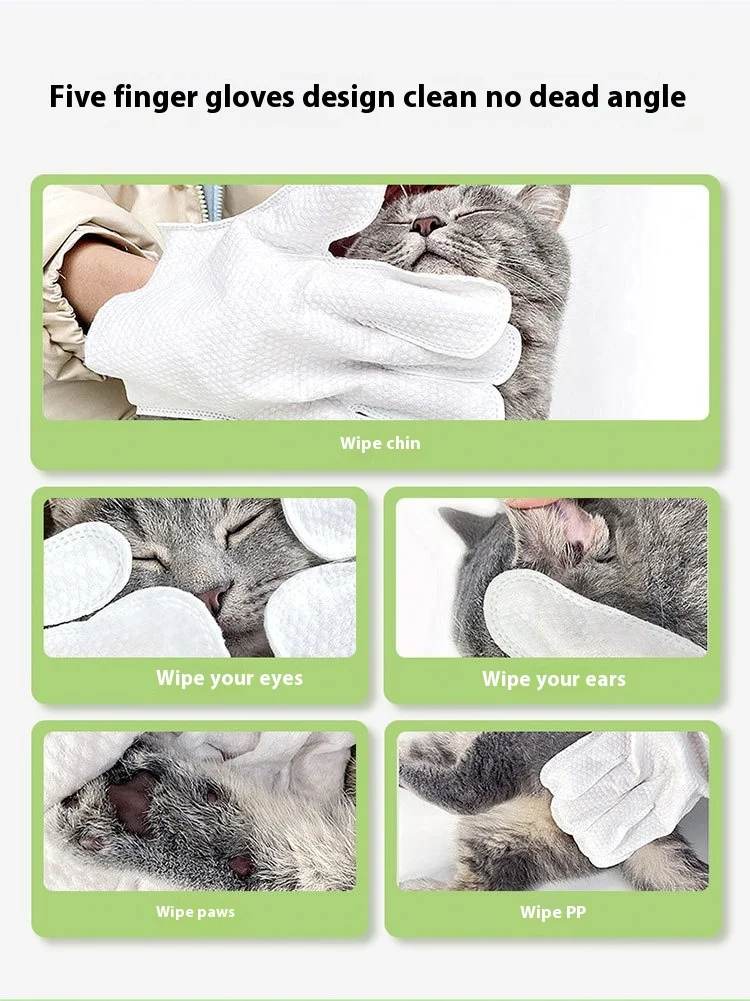 Five finger gloves design clean no dead angle

Wipe chin

Wipe your eyes

Wipe your ears

Wipe paws

Wipe PP