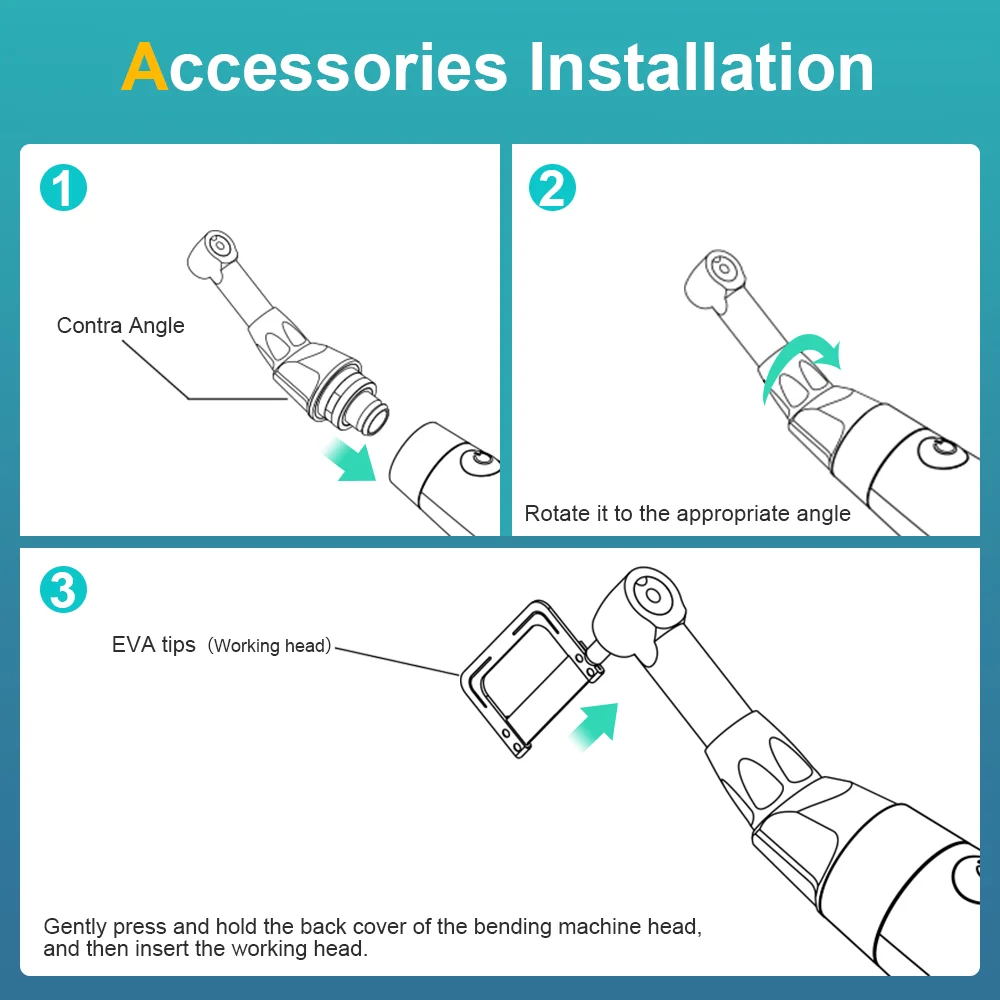 Accessories Installation

1

Contra Angle

2

Rotate it to the appropriate angle

3

EVA tips（Working head）

Gently press and hold the back cover of the bending machine head, and then insert the working head.