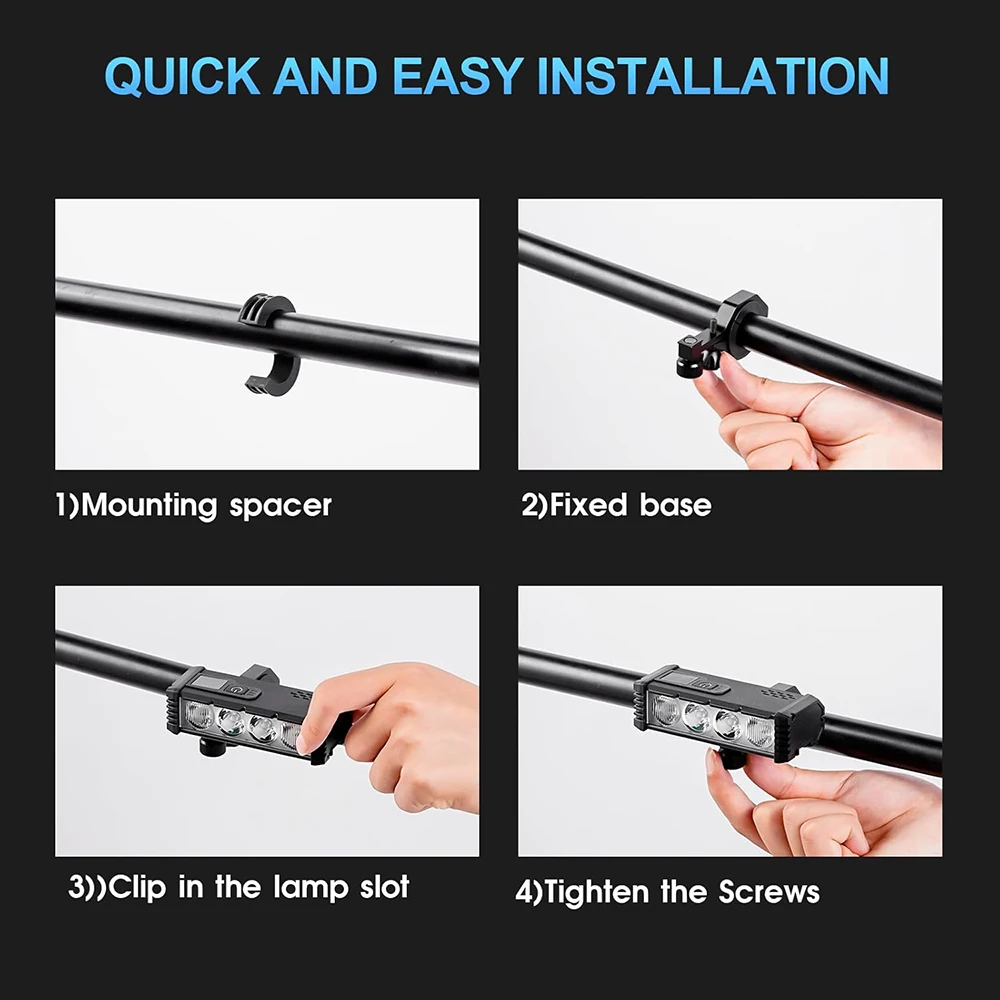 QUICK AND EASY INSTALLATION

1)Mounting spacer

2)Fixed base

3))Clip in the lamp slot

4)Tighten the Screws