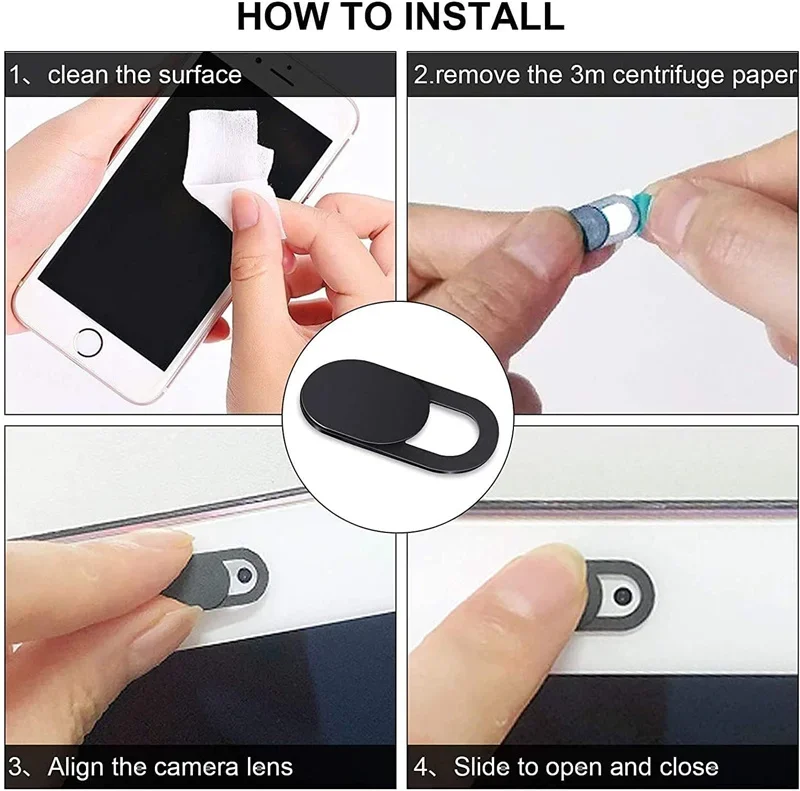 HOW TO INSTALL

1、clean the surface

2.remove the 3m centrifuge paper

3、Align the camera lens

4、Slide to open and close