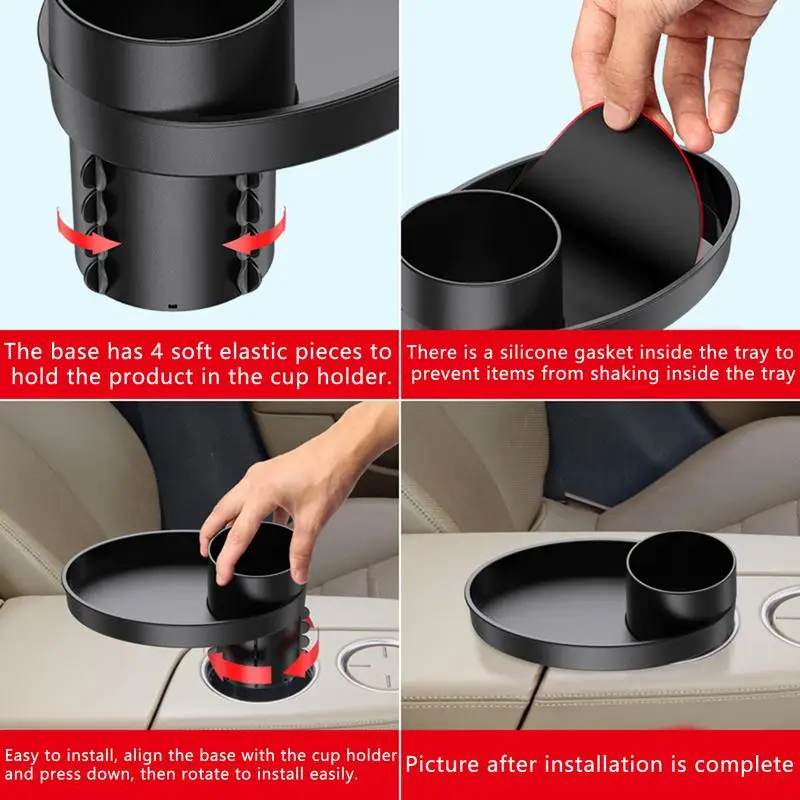 The base has 4 soft elastic pieces to hold the product in the cup holder.

There is a silicone gasket inside the tray to prevent items from shaking inside the tray

Easy to install, align the base with the cup holder and press down, then rotate to install easily.

Picture after installation is complete