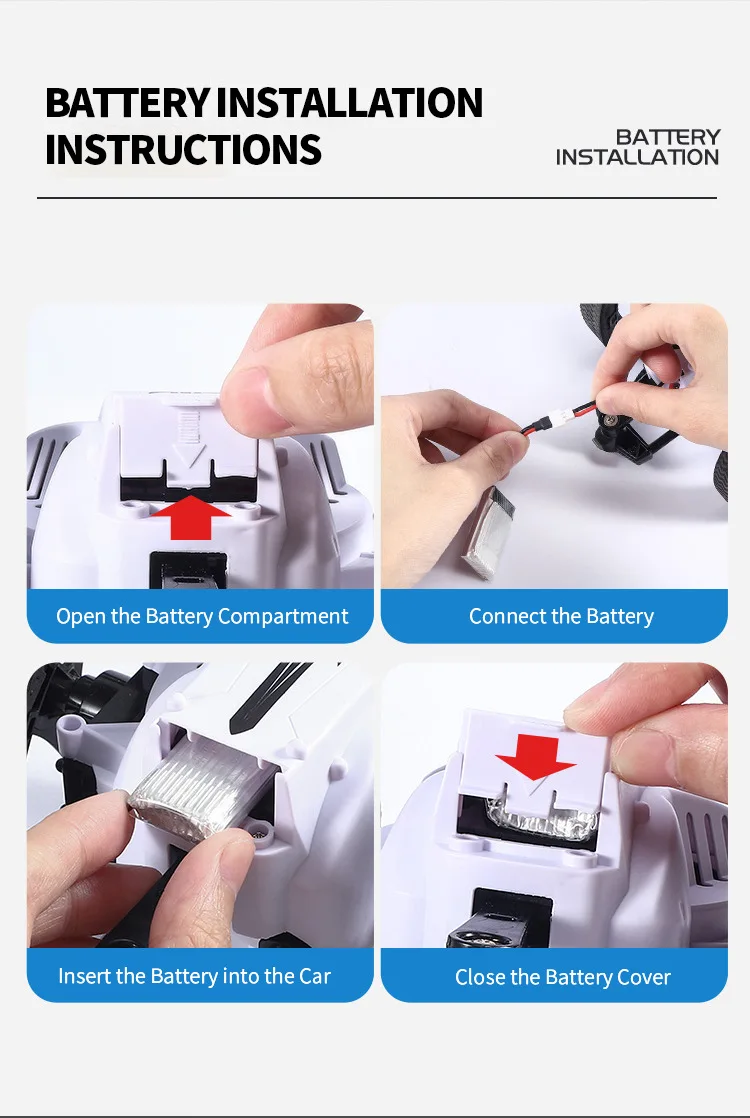 BATTERY INSTALLATION INSTRUCTIONS

BATTERY INSTALLATION

Open the Battery Compartment

Connect the Battery

Insert the Battery into the Car

Close the Battery Cover