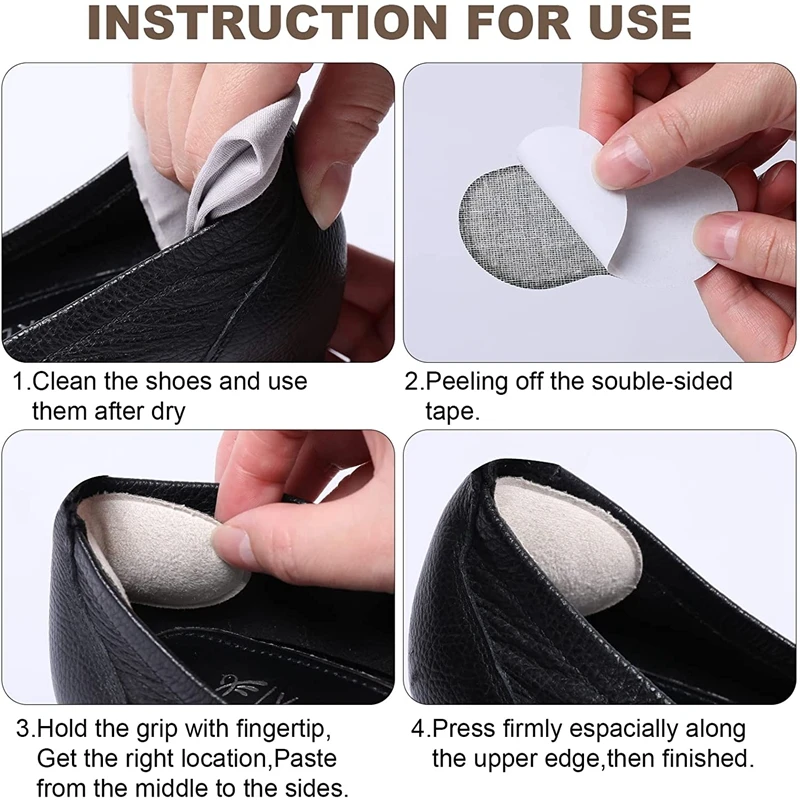 INSTRUCTION FOR USE

1.Clean the shoes and use them after dry

2.Peeling off the souble-sided tape.

3.Hold the grip with fingertip, Get the right location,Paste from the middle to the sides.

4.Press firmly espacially along the upper edge,then finished.