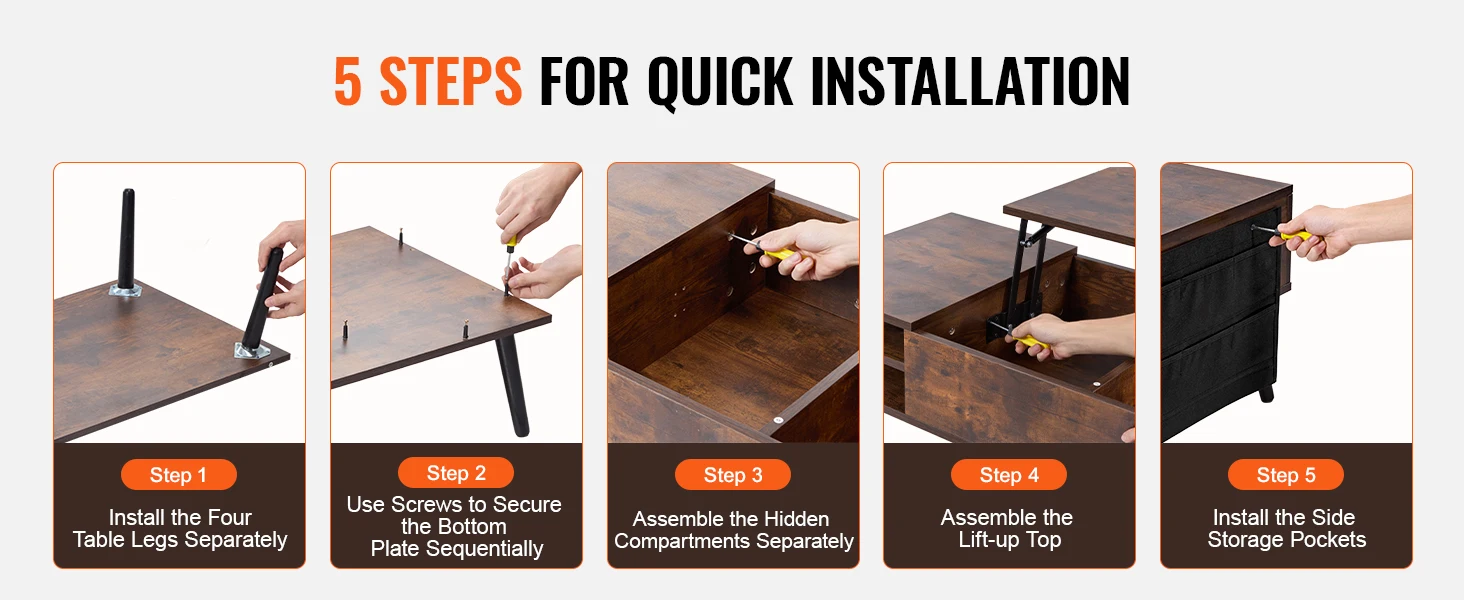 5 STEPS FOR QUICK INSTALLATION

Step 1
Install the Four Table Legs Separately

Step 2
Use Screws to Secure the Bottom Plate Sequentially

Step 3
Assemble the Hidden Compartments Separately

Step 4
Assemble the Lift-up Top

Step 5
Install the Side Storage Pockets