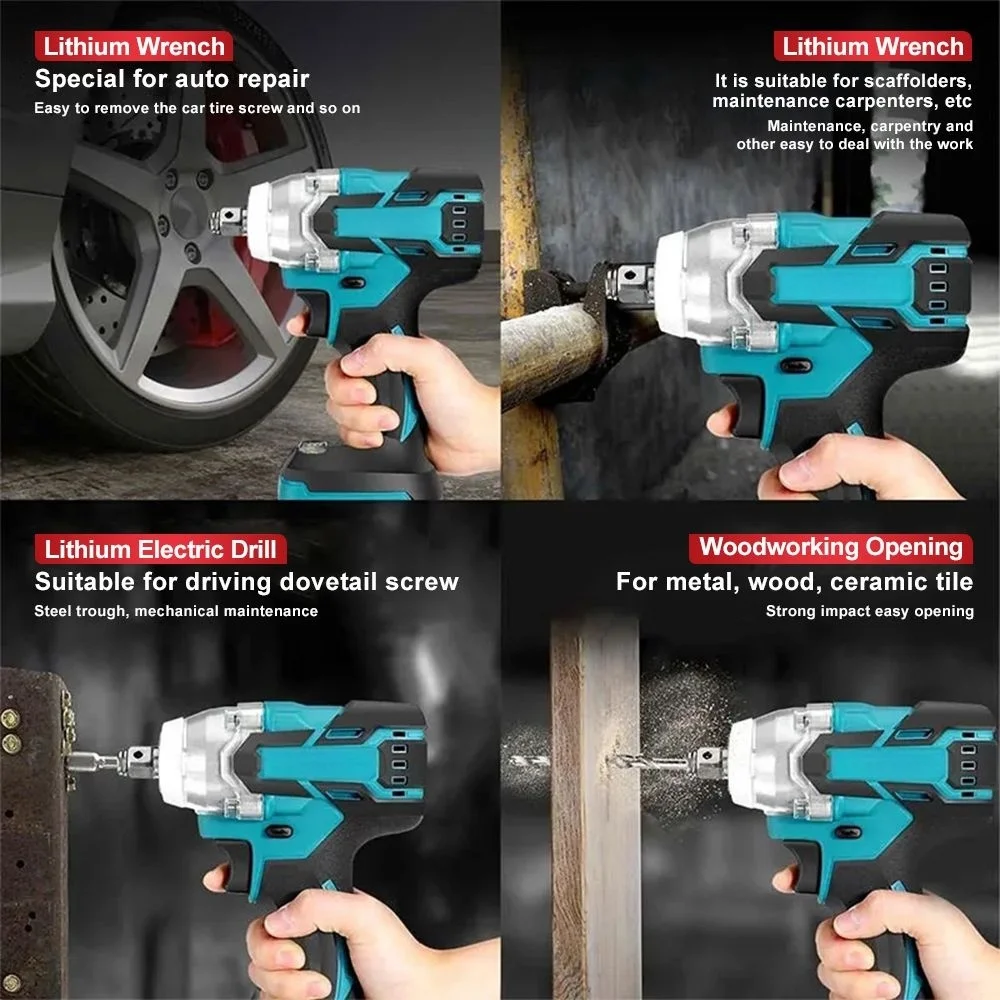 Lithium Wrench
Special for auto repair
Easy to remove the car tire screw and so on

Lithium Wrench
It is suitable for scaffolders, maintenance carpenters, etc
Maintenance, carpentry and other easy to deal with the work

Lithium Electric Drill
Suitable for driving dovetail screw
Steel trough, mechanical maintenance

Woodworking Opening
For metal, wood, ceramic tile
Strong impact easy opening