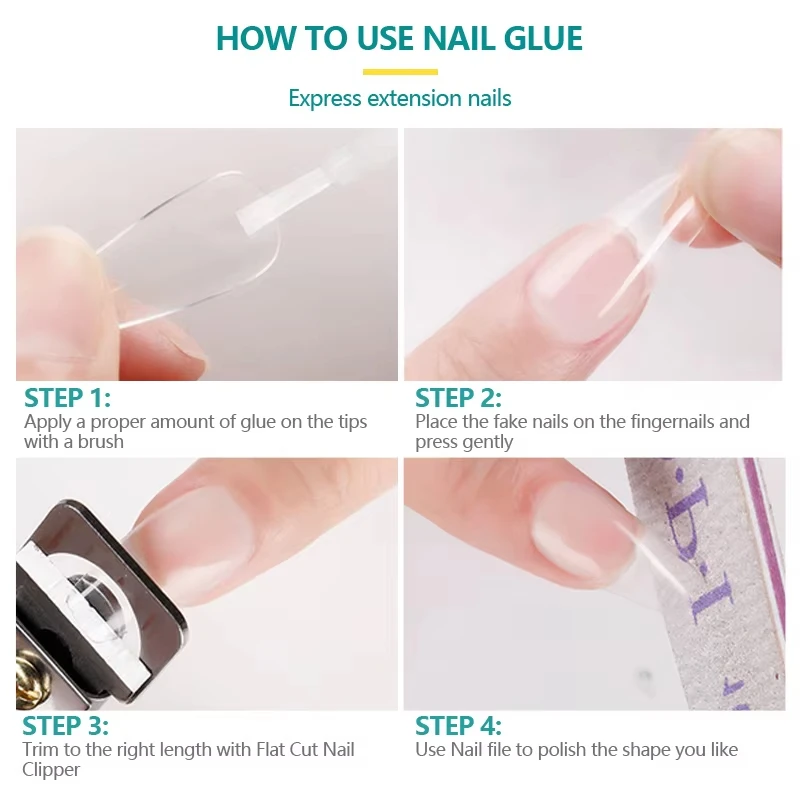 HOW TO USE NAIL GLUE

Express extension nails

STEP 1:
Apply a proper amount of glue on the tips with a brush

STEP 2:
Place the fake nails on the fingernails and press gently

STEP 3:
Trim to the right length with Flat Cut Nail Clipper

STEP 4:
Use Nail file to polish the shape you like