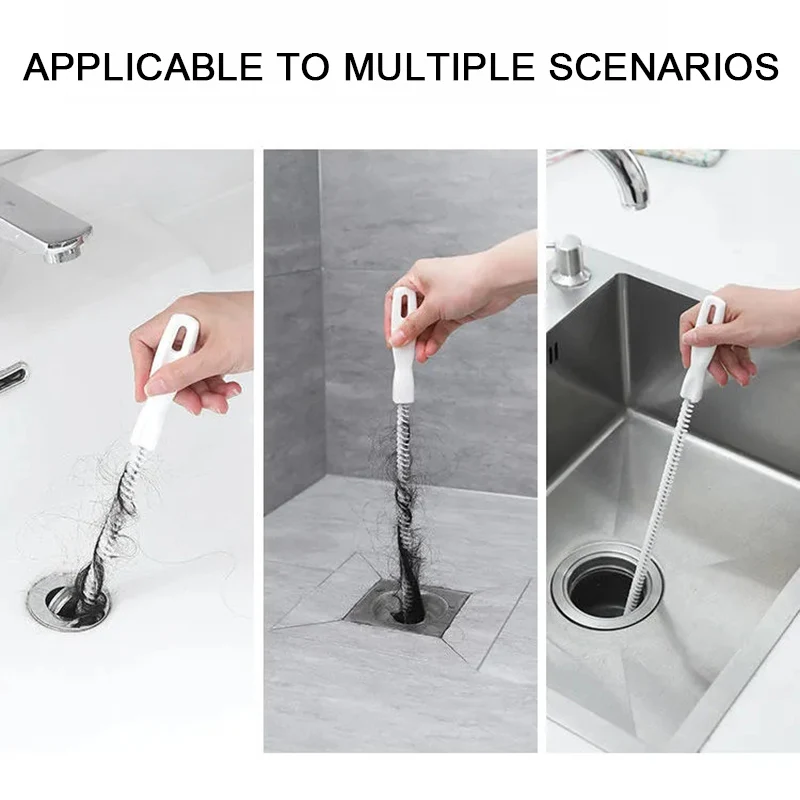 APPLICABLE TO MULTIPLE SCENARIOS