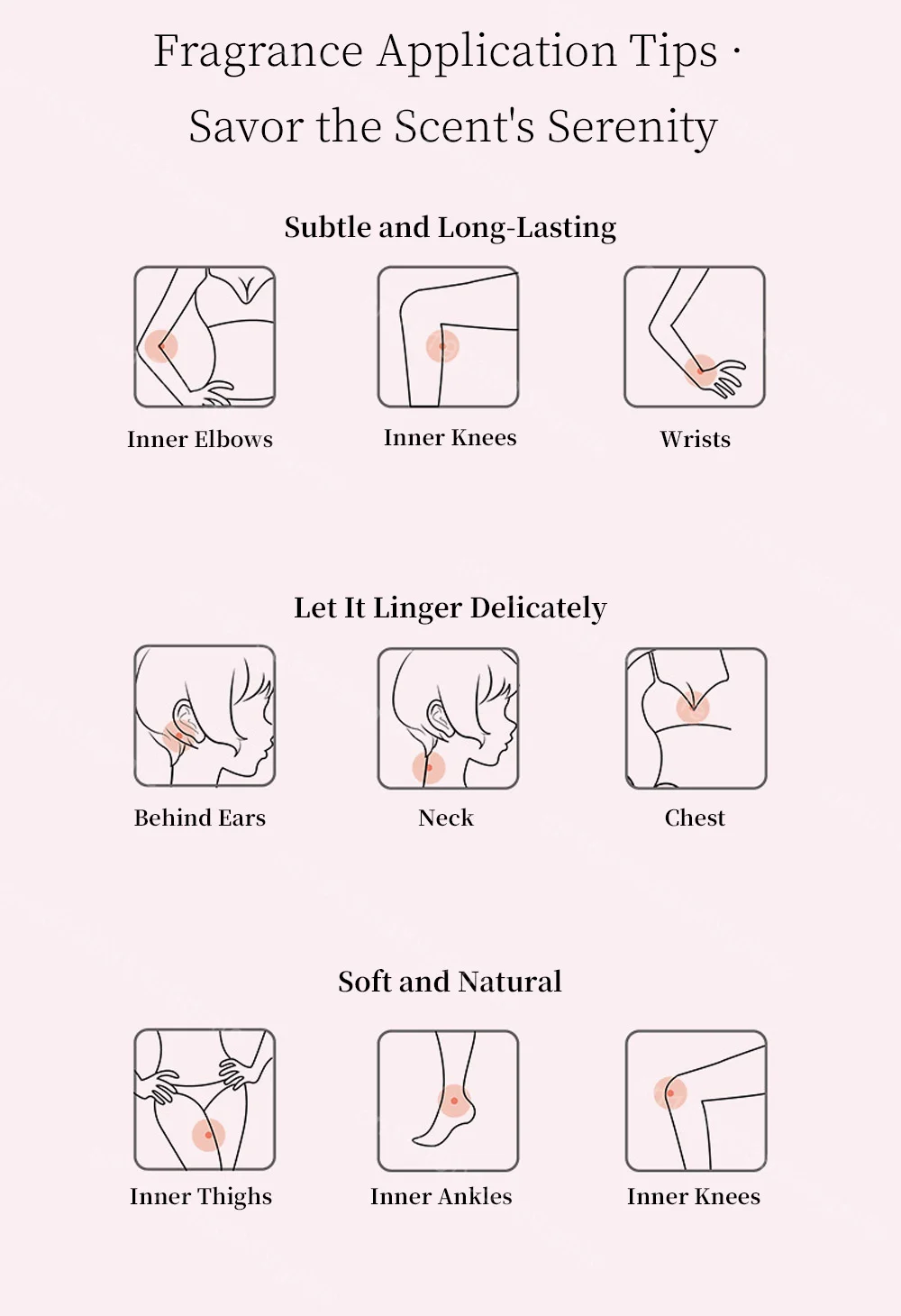 Fragrance Application Tips ·
Savor the Scent's Serenity

Subtle and Long-Lasting

Inner Elbows

Inner Knees

Wrists

Let It Linger Delicately

Behind Ears

Neck

Chest

Soft and Natural

Inner Thighs

Inner Ankles

Inner Knees