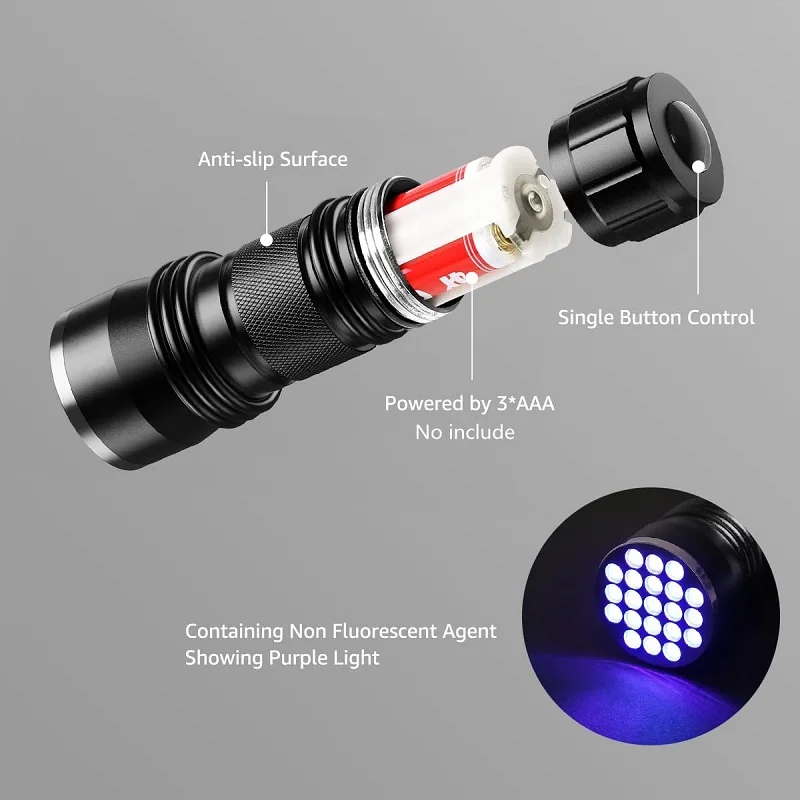 Anti-slip Surface

Single Button Control

Powered by 3*AAA
No include

Containing Non Fluorescent Agent
Showing Purple Light