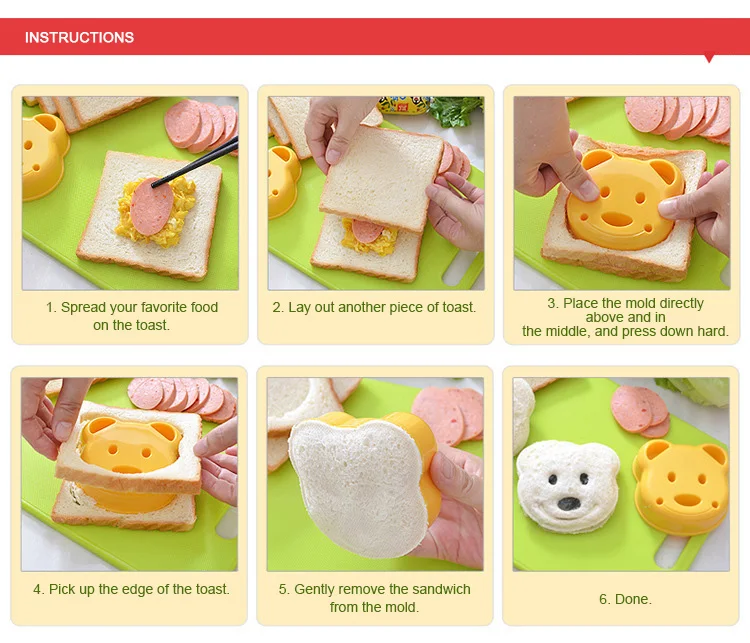 INSTRUCTIONS

1. Spread your favorite food on the toast.

2. Lay out another piece of toast.

3. Place the mold directly above and in the middle, and press down hard.

4. Pick up the edge of the toast.

5. Gently remove the sandwich from the mold.

6. Done.