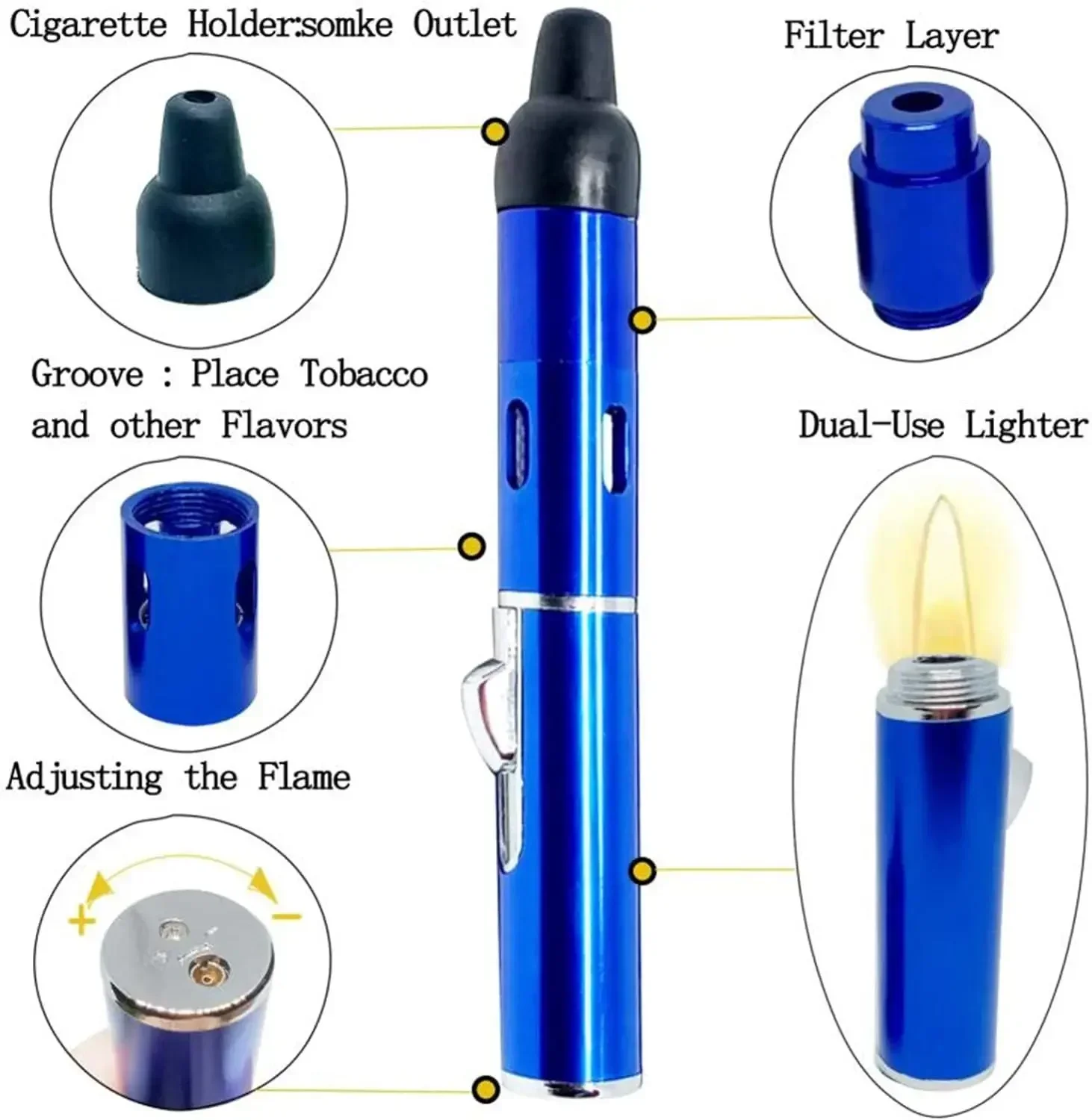 Cigarette Holder:somke Outlet

Filter Layer

Groove : Place Tobacco and other Flavors

Dual-Use Lighter

Adjusting the Flame

+

−