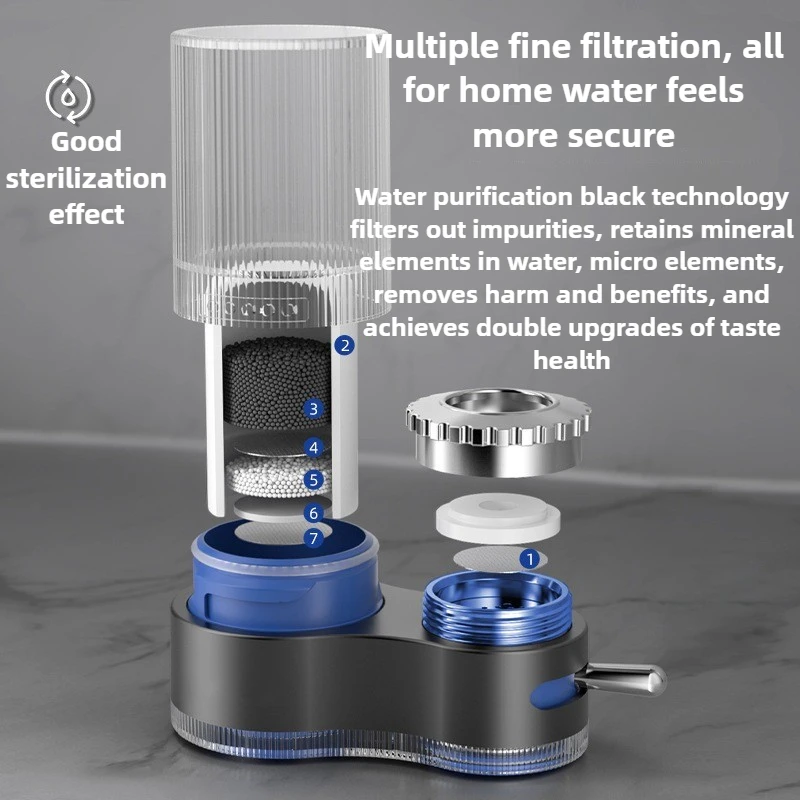 Good sterilization effect

Multiple fine filtration, all for home water feels more secure

Water purification black technology filters out impurities, retains mineral elements in water, micro elements, removes harm and benefits, and achieves double upgrades of taste health

2

3

4

5

6

7

1