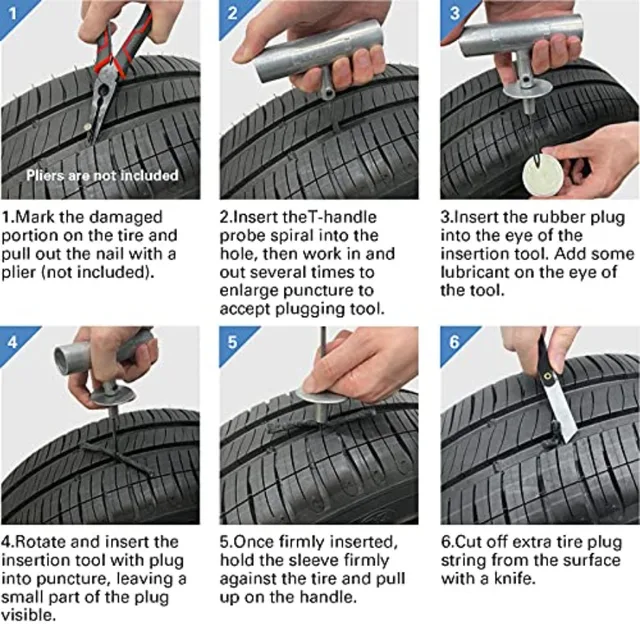 1

Pliers are not included

1.Mark the damaged portion on the tire and pull out the nail with a plier (not included).

2

2.Insert theT-handle probe spiral into the hole, then work in and out several times to enlarge puncture to accept plugging tool.

3

3.Insert the rubber plug into the eye of the insertion tool. Add some lubricant on the eye of the tool.

4

4.Rotate and insert the insertion tool with plug into puncture, leaving a small part of the plug visible.

5

5.Once firmly inserted, hold the sleeve firmly against the tire and pull up on the handle.

6

6.Cut off extra tire plug string from the surface with a knife.