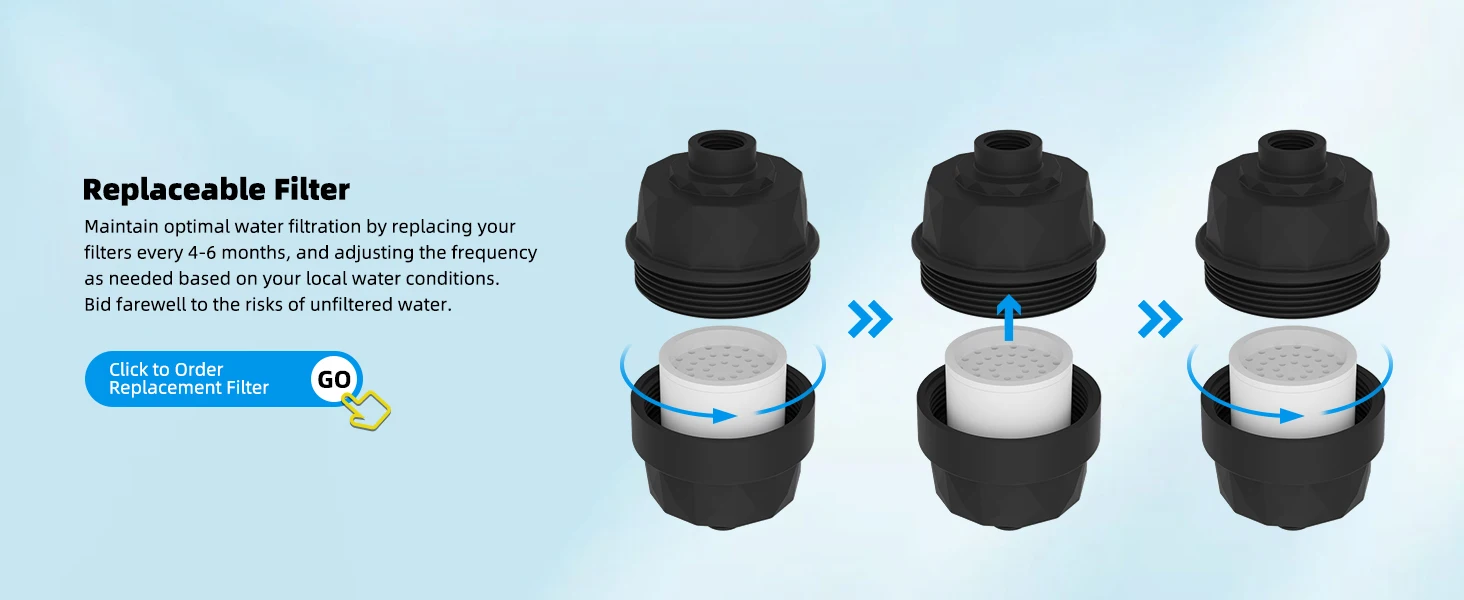 Replaceable Filter

Maintain optimal water filtration by replacing your filters every 4-6 months, and adjusting the frequency as needed based on your local water conditions. Bid farewell to the risks of unfiltered water.

Click to Order Replacement Filter

GO