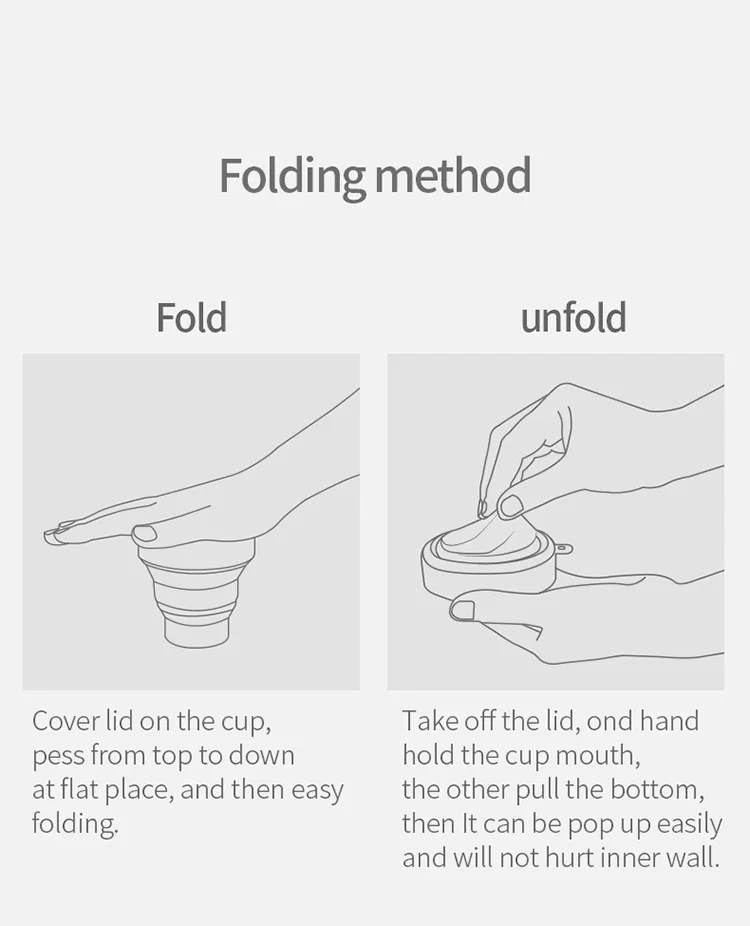 Folding method

Fold

Cover lid on the cup, pess from top to down at flat place, and then easy folding.

unfold

Take off the lid, ond hand hold the cup mouth, the other pull the bottom, then It can be pop up easily and will not hurt inner wall.