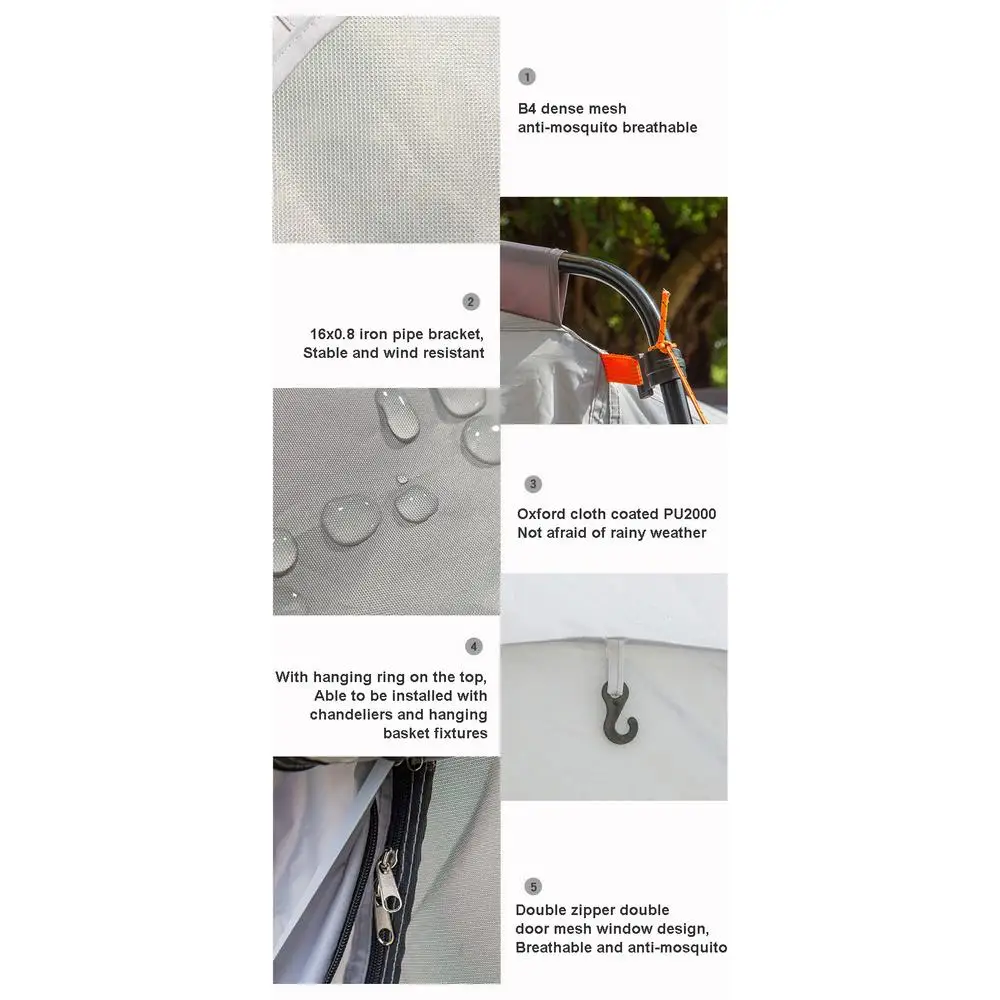 1

B4 dense mesh
anti-mosquito breathable

2

16x0.8 iron pipe bracket,
Stable and wind resistant

3

Oxford cloth coated PU2000
Not afraid of rainy weather

4

With hanging ring on the top,
Able to be installed with
chandeliers and hanging
basket fixtures

5

Double zipper double
door mesh window design,
Breathable and anti-mosquito