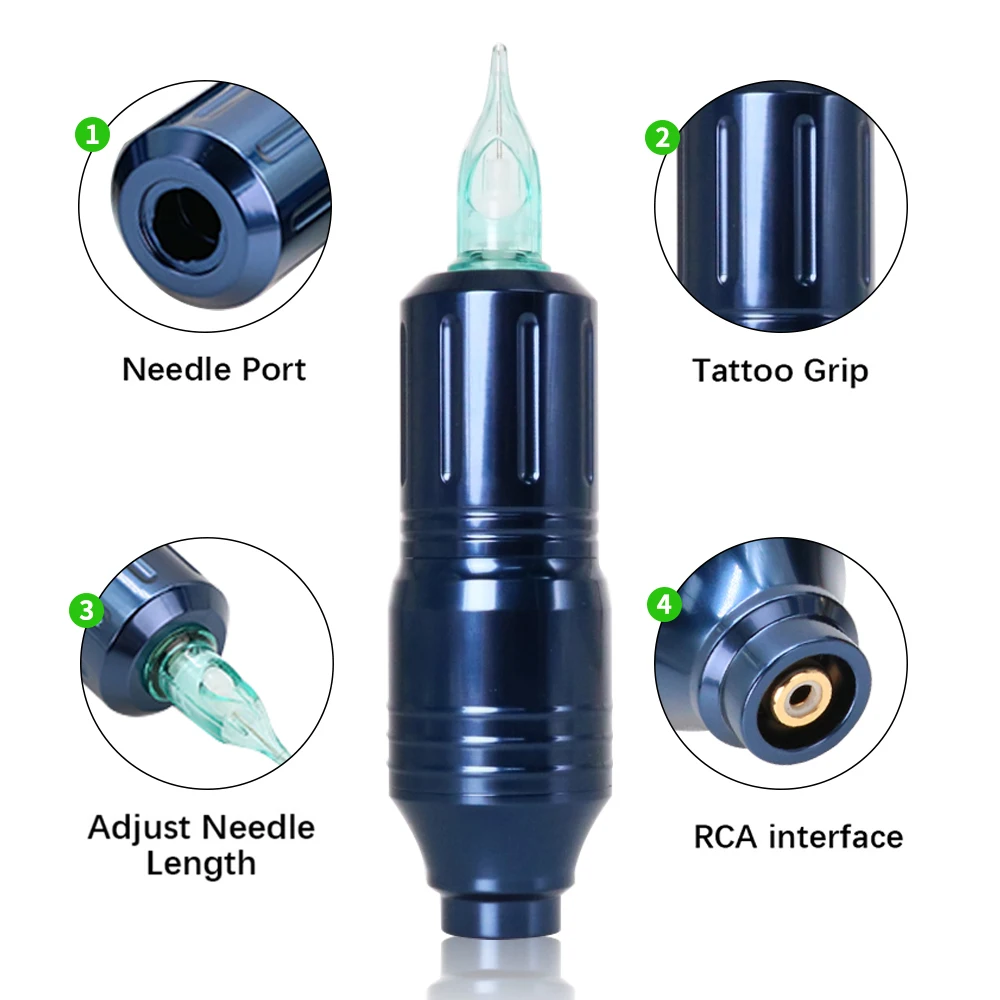 1
Needle Port

2
Tattoo Grip

3
Adjust Needle Length

4
RCA interface