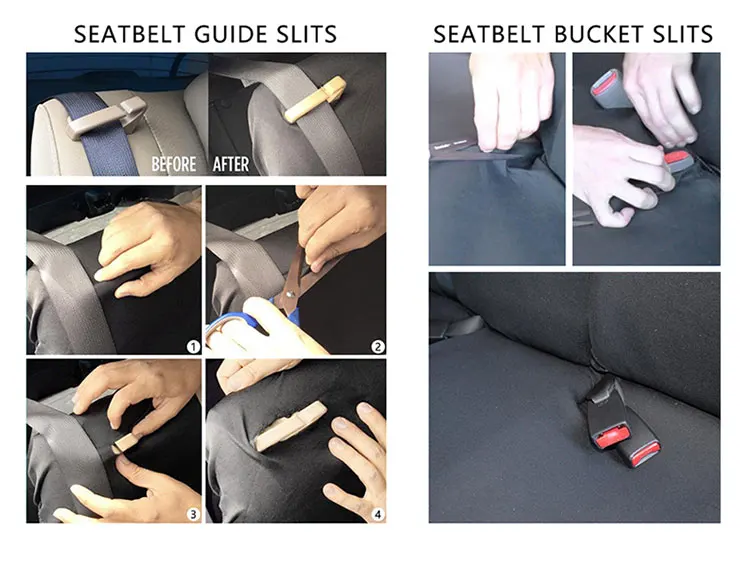 SEATBELT GUIDE SLITS

BEFORE AFTER

1

2

3

4

SEATBELT BUCKET SLITS