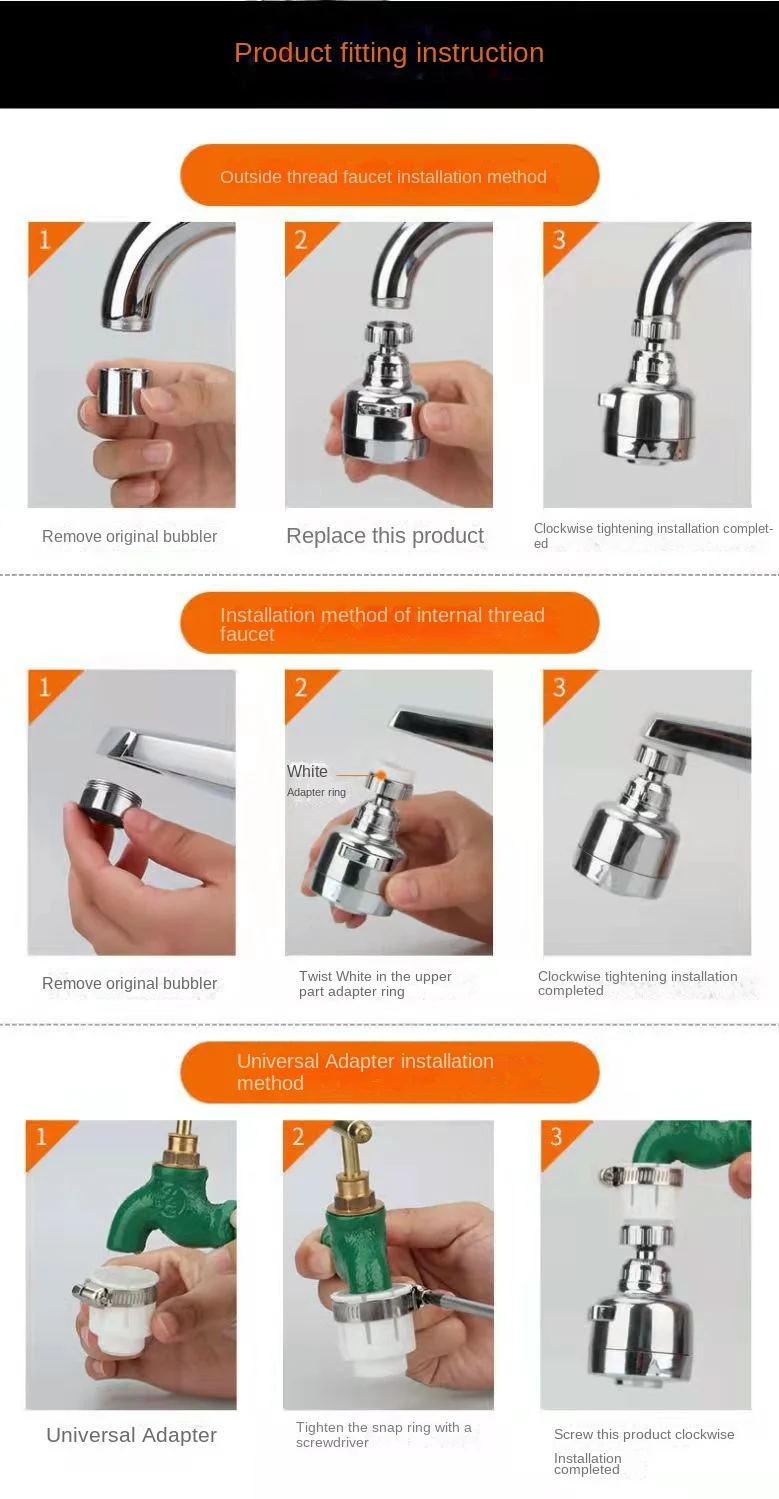 Product fitting instruction

Outside thread faucet installation method

1

Remove original bubbler

2

Replace this product

3

Clockwise tightening installation completed

Installation method of internal thread faucet

1

Remove original bubbler

2

White

Adapter ring

Twist White in the upper part adapter ring

3

Clockwise tightening installation completed

Universal Adapter installation method

1

Universal Adapter

2

Tighten the snap ring with a screwdriver

3

Screw this product clockwise

Installation completed