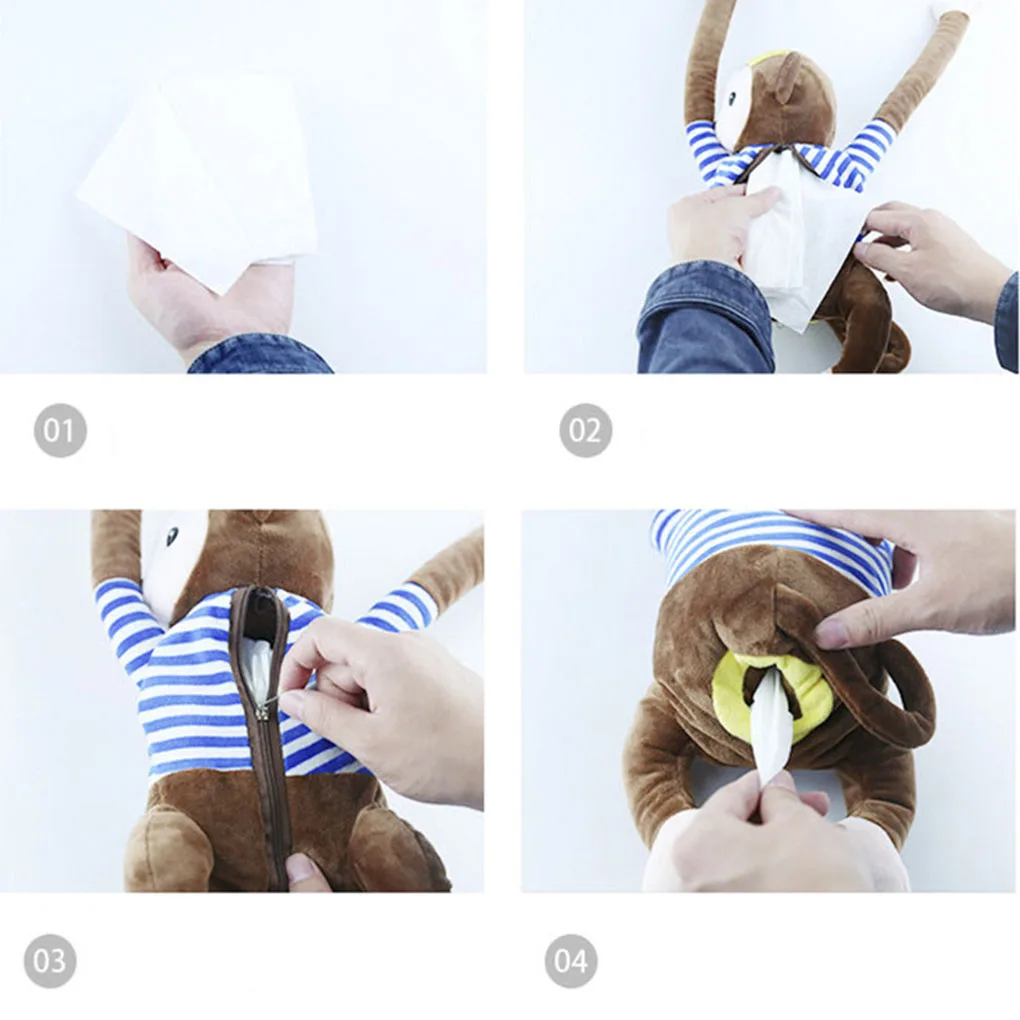 01

02

03

04