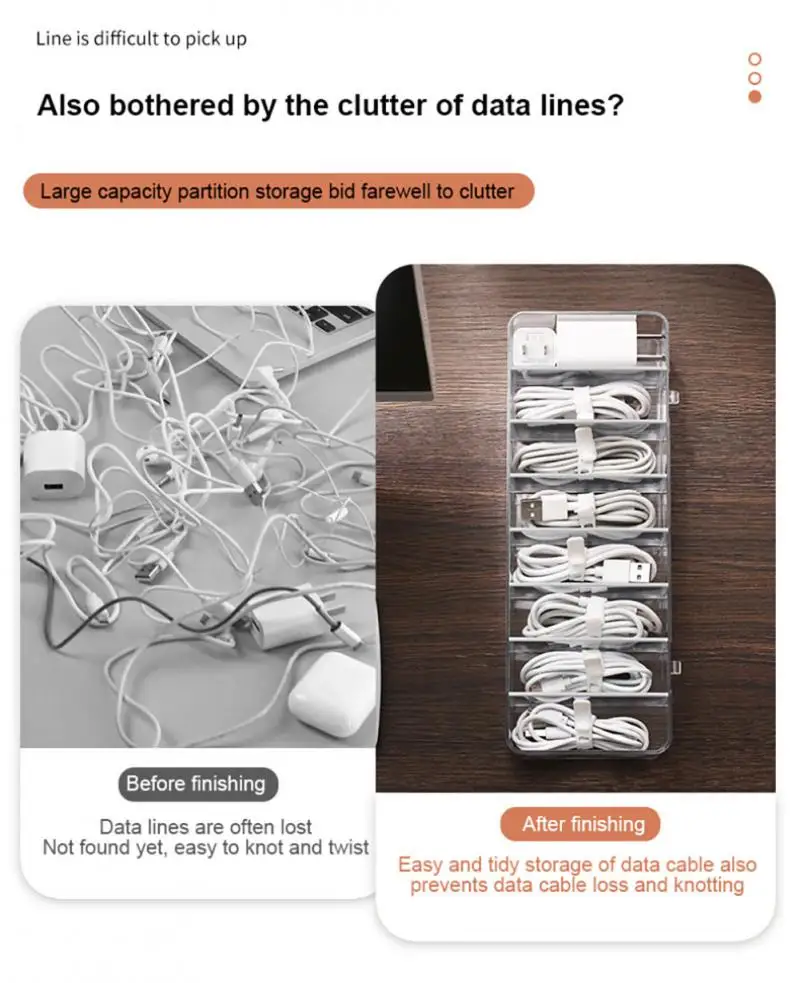 Line is difficult to pick up

Also bothered by the clutter of data lines?

Large capacity partition storage bid farewell to clutter

Before finishing

Data lines are often lost
Not found yet, easy to knot and twist

After finishing

Easy and tidy storage of data cable also prevents data cable loss and knotting