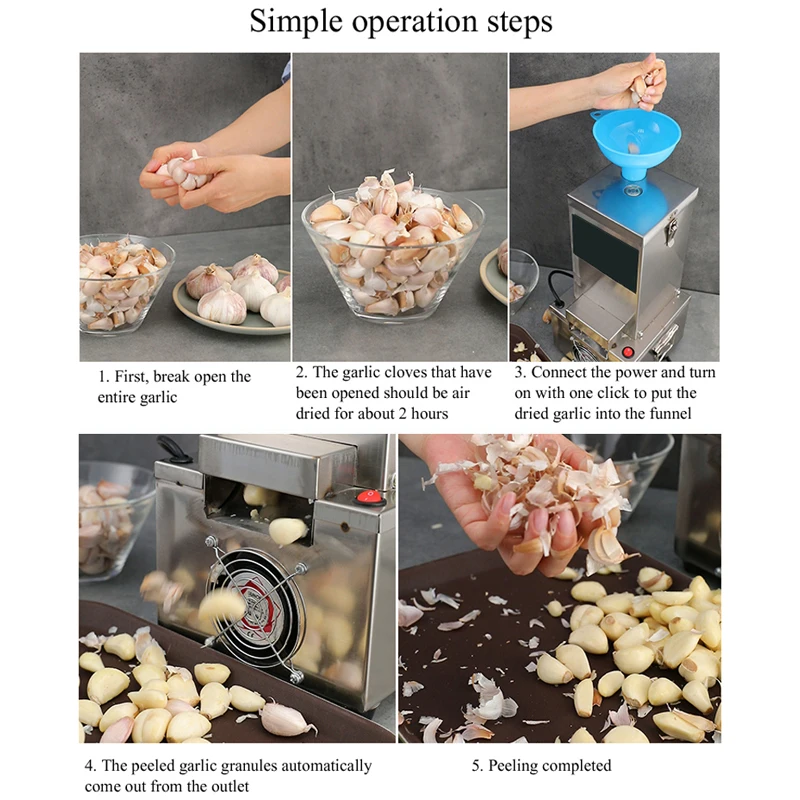 Simple operation steps

1. First, break open the entire garlic

2. The garlic cloves that have been opened should be air dried for about 2 hours

3. Connect the power and turn on with one click to put the dried garlic into the funnel

4. The peeled garlic granules automatically come out from the outlet

5. Peeling completed