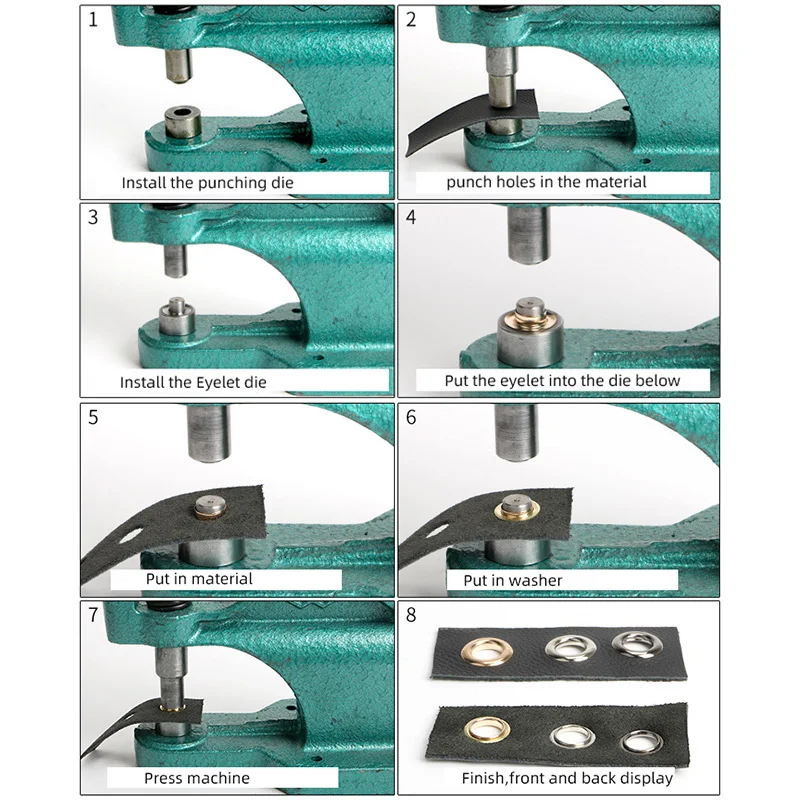 1
Install the punching die

2
punch holes in the material

3
Install the Eyelet die

4
Put the eyelet into the die below

5
Put in material

6
Put in washer

7
Press machine

8
Finish,front and back display