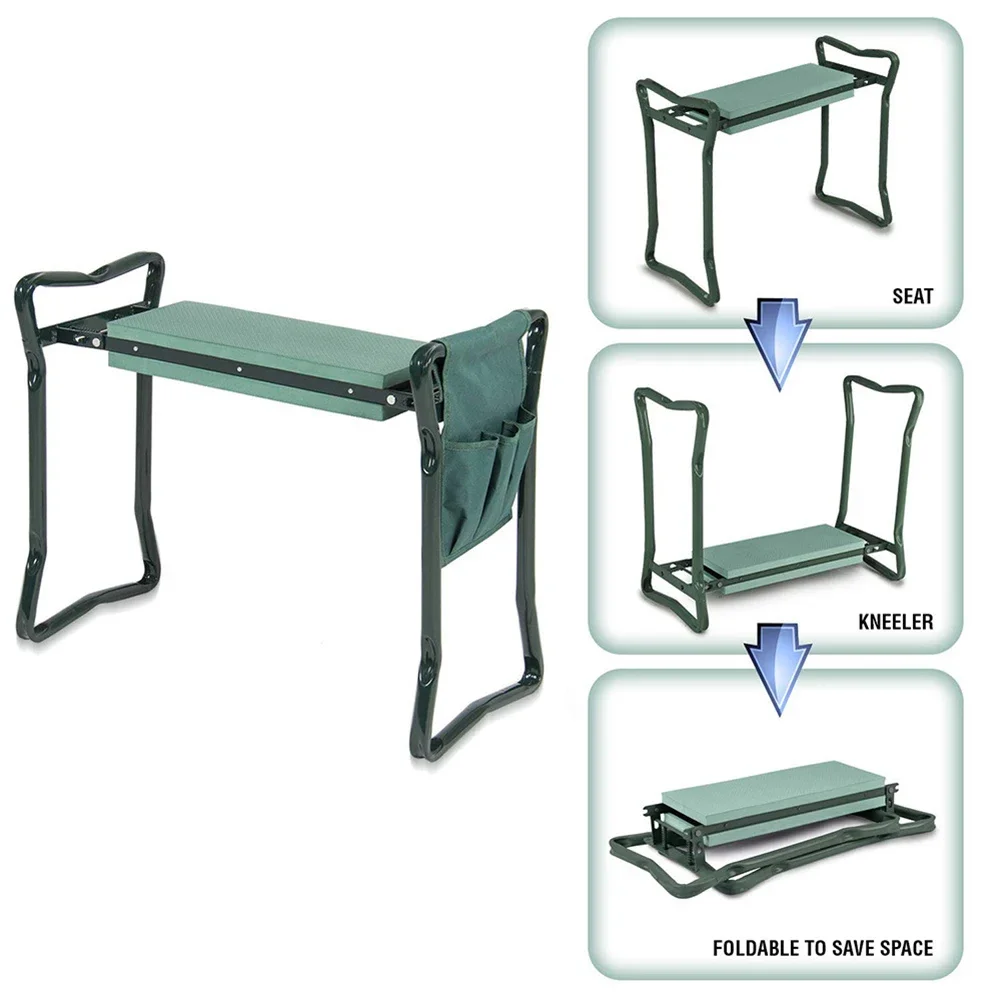 SEAT

KNEELER

FOLDABLE TO SAVE SPACE