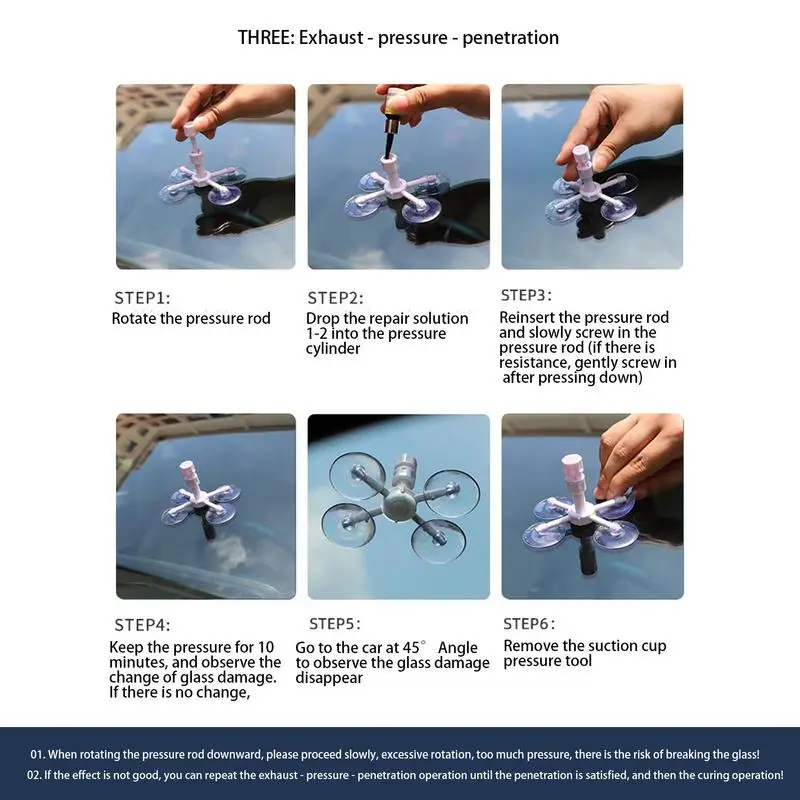 THREE: Exhaust - pressure - penetration

STEP1:
Rotate the pressure rod

STEP2:
Drop the repair solution 1-2 into the pressure cylinder

STEP3:
Reinsert the pressure rod and slowly screw in the pressure rod (if there is resistance, gently screw in after pressing down)

STEP4:
Keep the pressure for 10 minutes, and observe the change of glass damage. If there is no change,

STEP5:
Go to the car at 45° Angle to observe the glass damage disappear

STEP6:
Remove the suction cup pressure tool

01. When rotating the pressure rod downward, please proceed slowly, excessive rotation, too much pressure, there is the risk of breaking the glass!
02. If the effect is not good, you can repeat the exhaust - pressure - penetration operation until the penetration is satisfied, and then the curing operation!