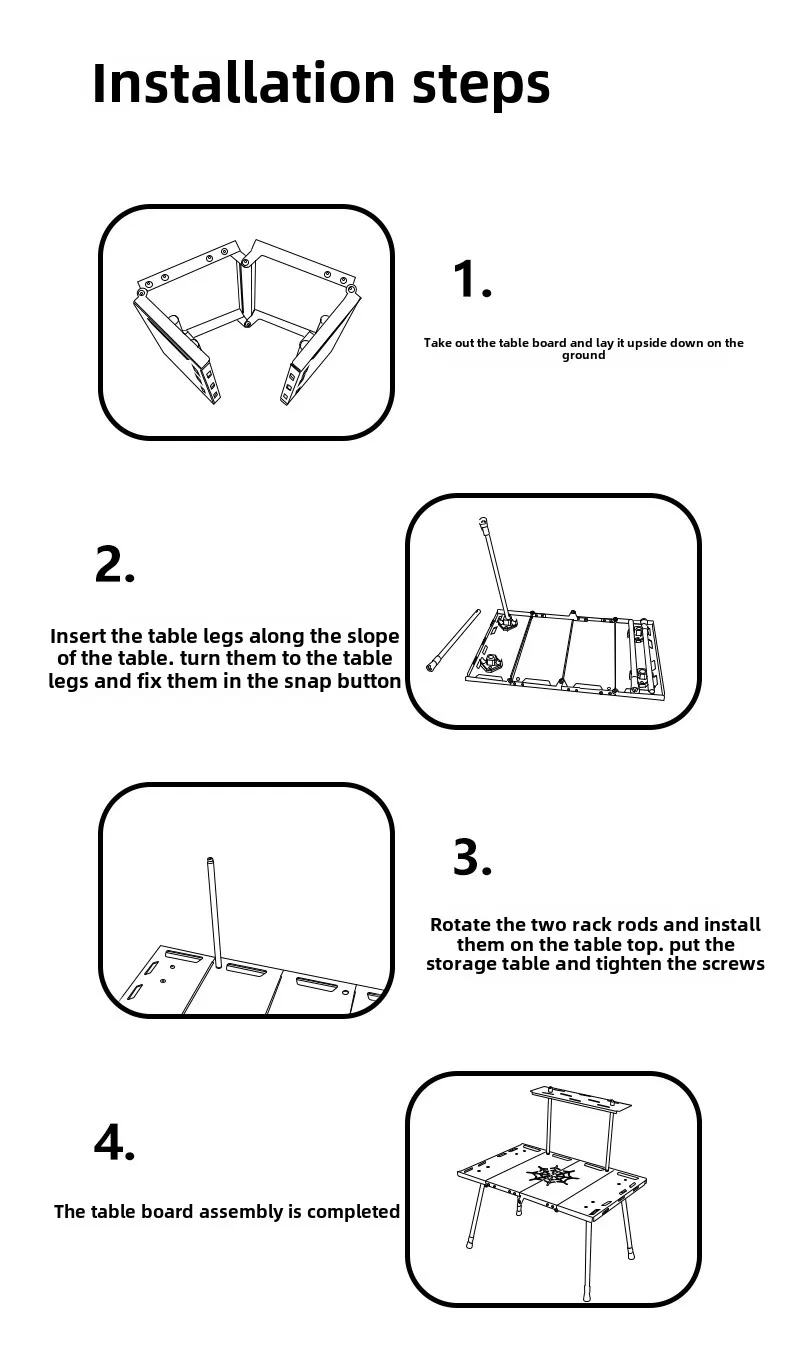 Installation steps

1.

Take out the table board and lay it upside down on the ground

2.

Insert the table legs along the slope of the table. turn them to the table legs and fix them in the snap button

3.

Rotate the two rack rods and install them on the table top. put the storage table and tighten the screws

4.

The table board assembly is completed