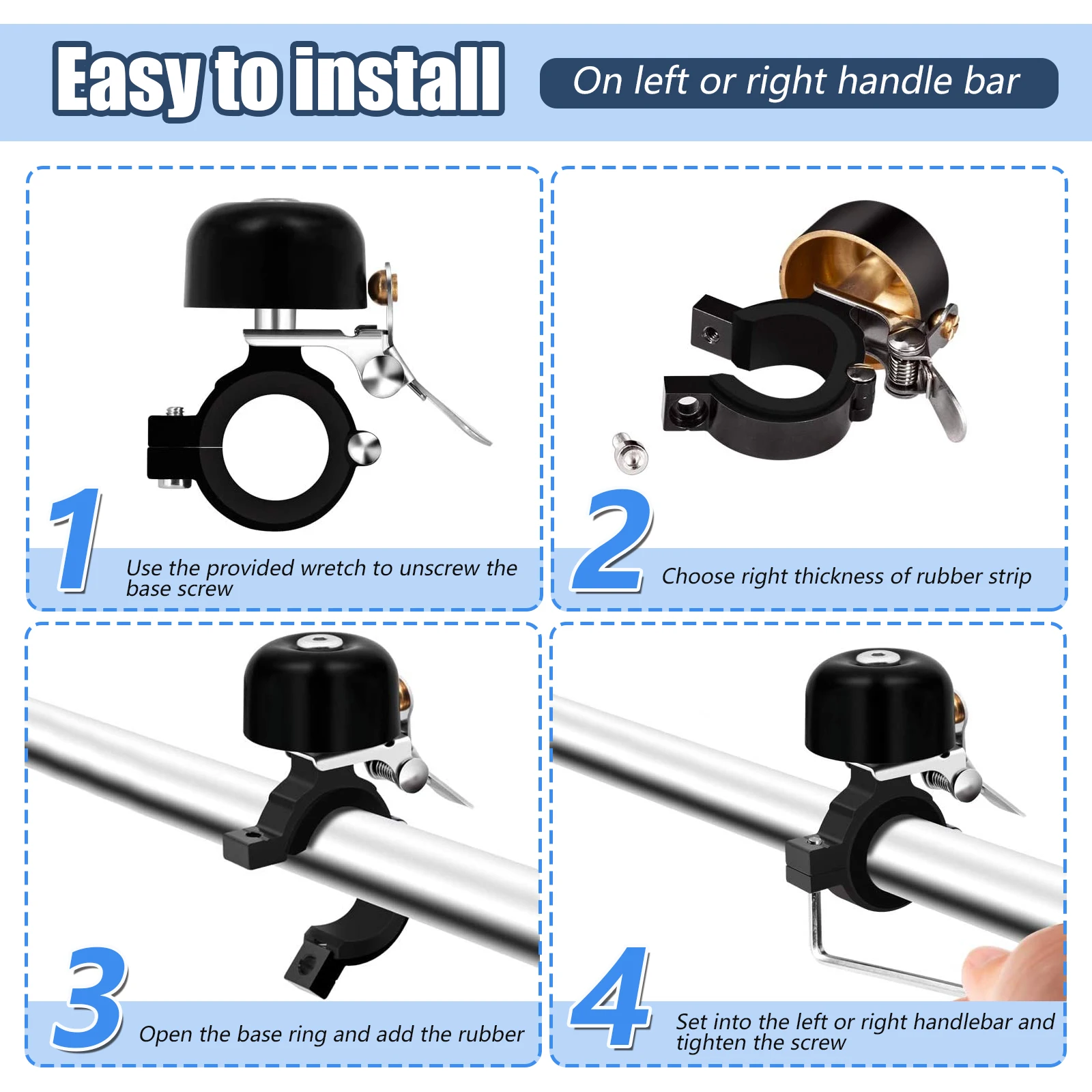 Easy to install

On left or right handle bar

1
Use the provided wretch to unscrew the base screw

2
Choose right thickness of rubber strip

3
Open the base ring and add the rubber

4
Set into the left or right handlebar and tighten the screw