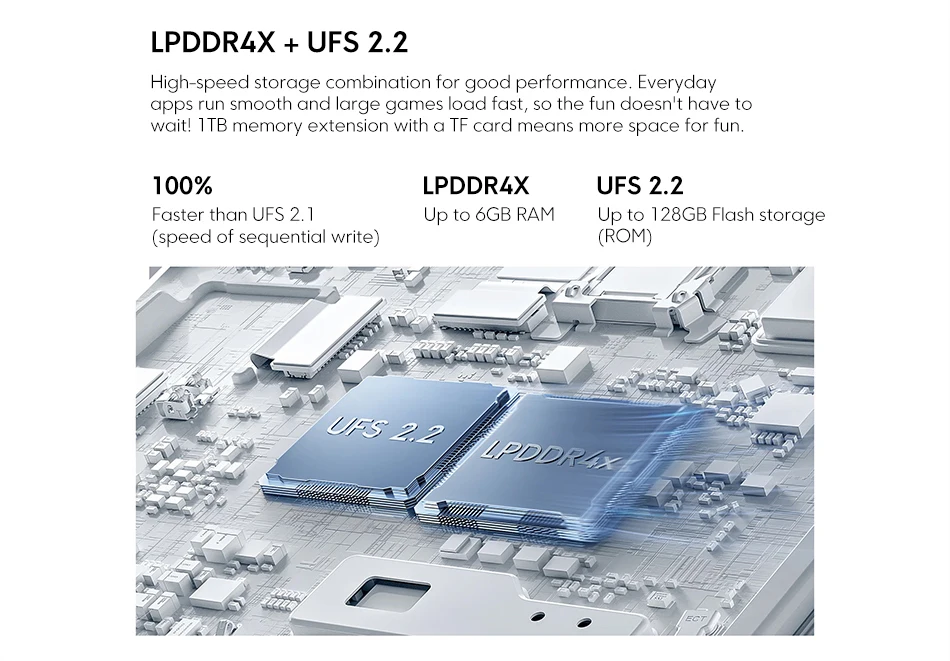 LPDDR4X + UFS 2.2

High-speed storage combination for good performance. Everyday apps run smooth and large games load fast, so the fun doesn't have to wait! 1TB memory extension with a TF card means more space for fun.

100%
Faster than UFS 2.1 (speed of sequential write)

LPDDR4X
Up to 6GB RAM

UFS 2.2
Up to 128GB Flash storage (ROM)

UFS 2.2

LPDDR4x

ECT