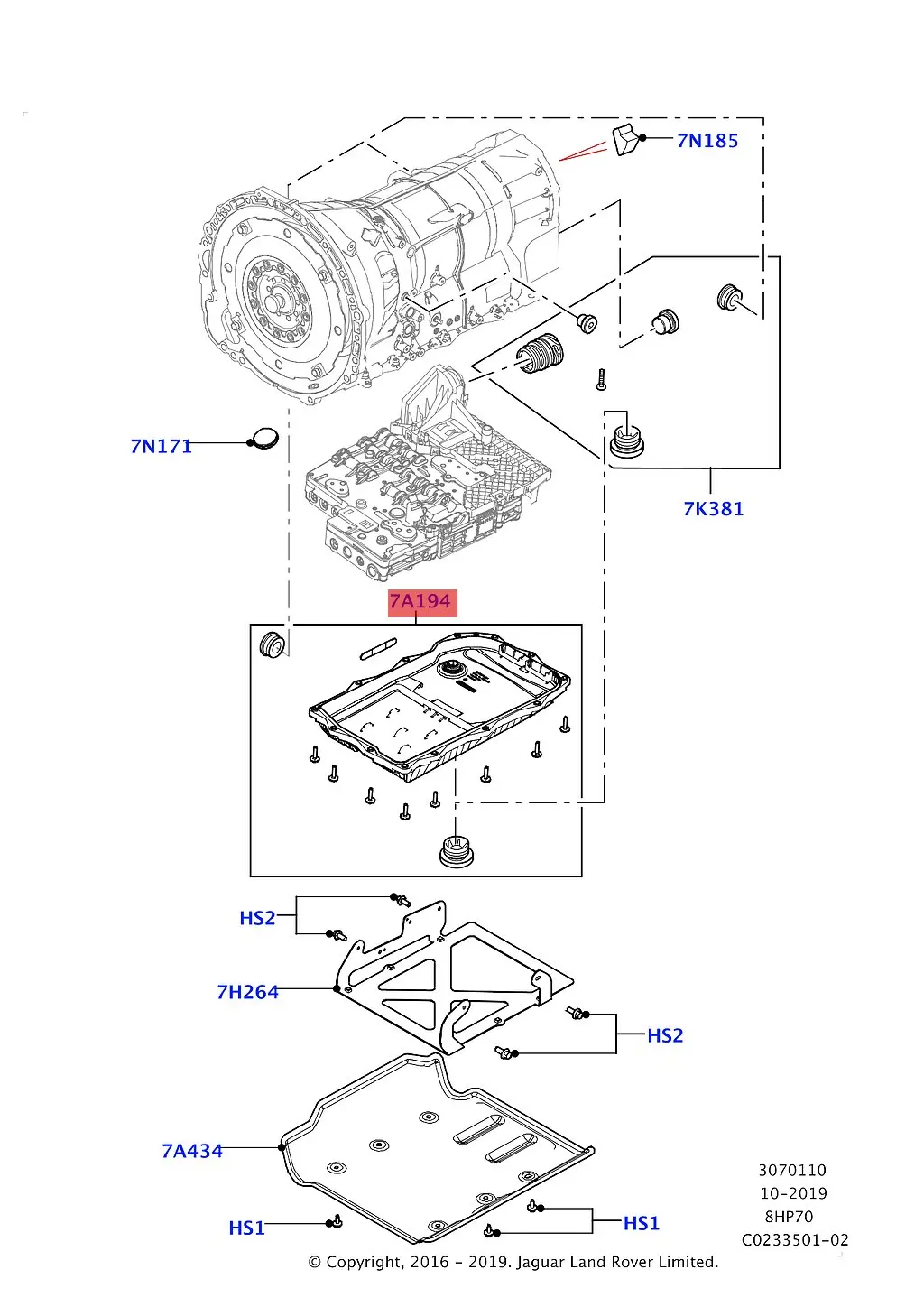 7N185

7N171

7K381

7A194

HS2

7H264

HS2

7A434

HS1

HS1

3070110
10-2019
8HP70
C0233501-02

© Copyright, 2016 - 2019. Jaguar Land Rover Limited.