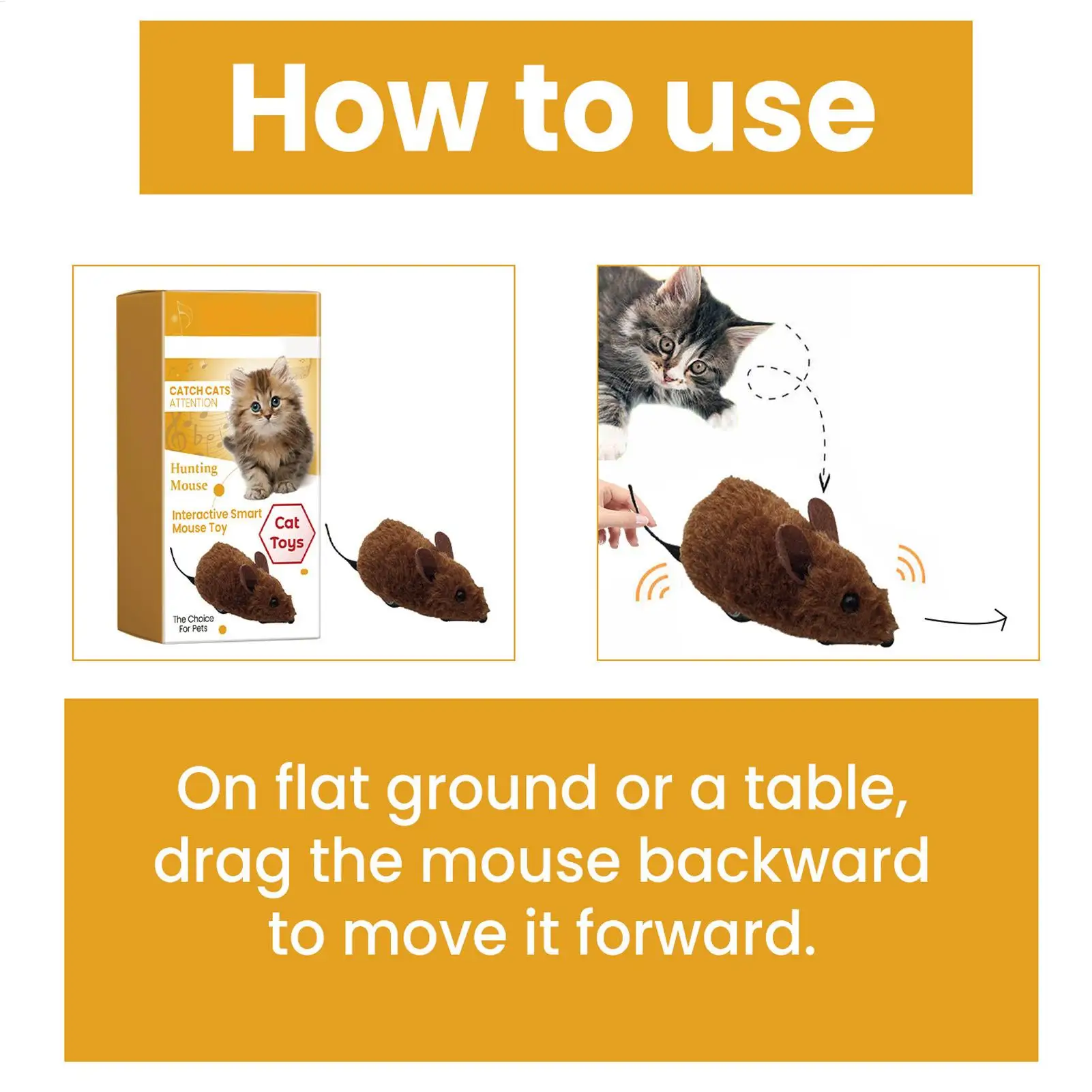 How to use

CATCH CATS ATTENTION

Hunting Mouse

Interactive Smart Mouse Toy

Cat Toys

The Choice For Pets

On flat ground or a table, drag the mouse backward to move it forward.