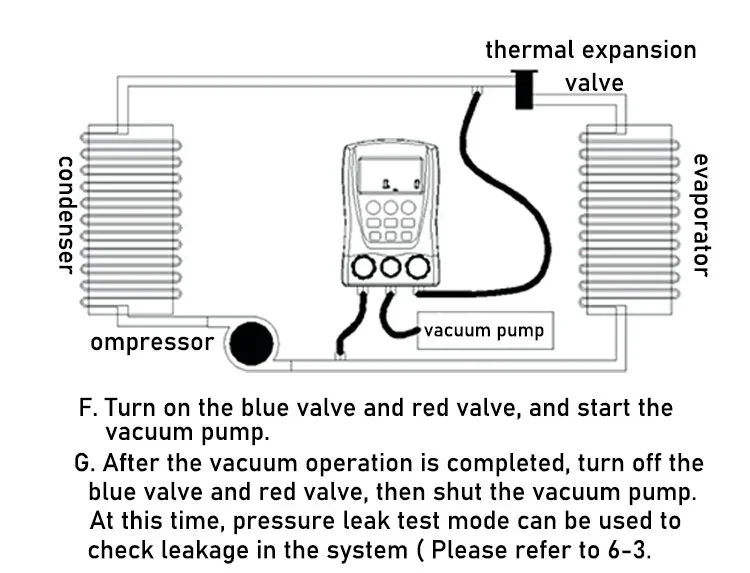 thermal expansion valve

condenser

evaporator

ompressor

vacuum pump

F. Turn on the blue valve and red valve, and start the vacuum pump.

G. After the vacuum operation is completed, turn off the blue valve and red valve, then shut the vacuum pump. At this time, pressure leak test mode can be used to check leakage in the system ( Please refer to 6-3.