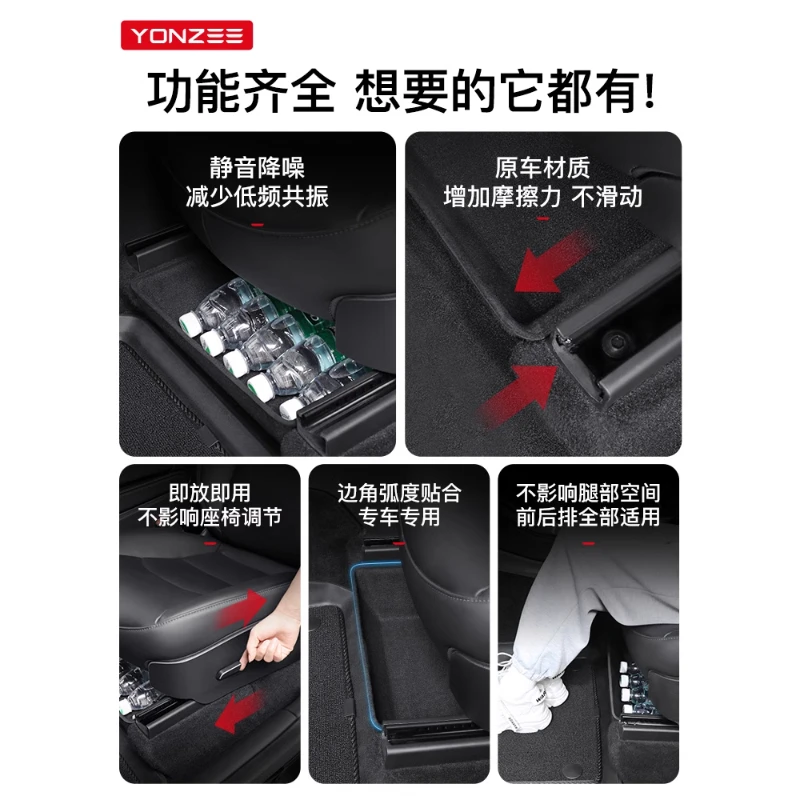 YONZEE

功能齐全 想要的它都有!

静音降噪
减少低频共振

原车材质
增加摩擦力 不滑动

即放即用
不影响座椅调节

边角弧度贴合
专车专用

不影响腿部空间
前后排全部适用