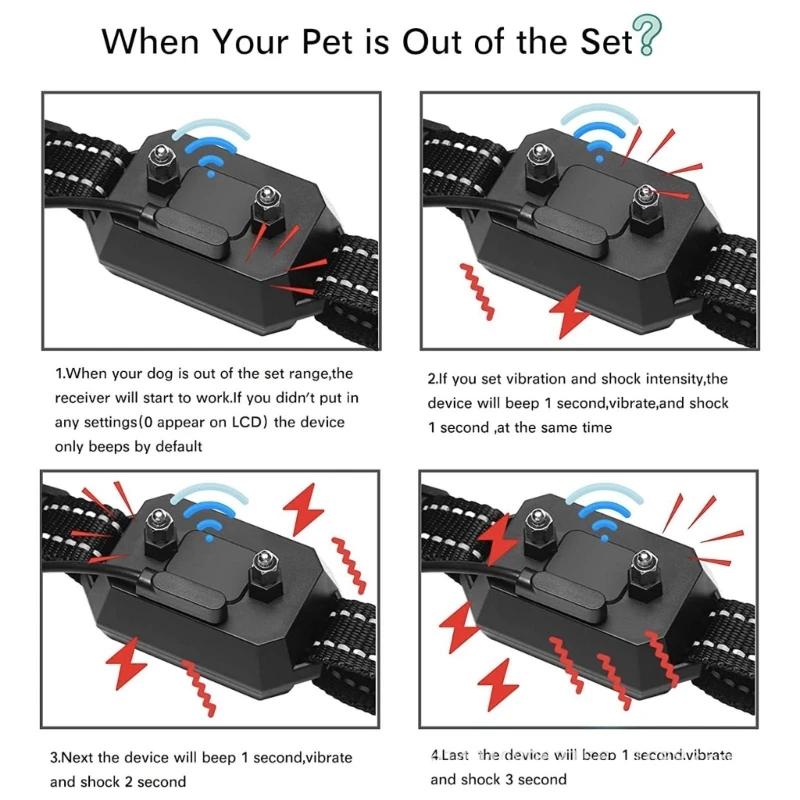 When Your Pet is Out of the Set?

1.When your dog is out of the set range,the receiver will start to work.If you didn't put in any settings(0 appear on LCD) the device only beeps by default

2.If you set vibration and shock intensity,the device will beep 1 second,vibrate,and shock 1 second ,at the same time

3.Next the device will beep 1 second,vibrate and shock 2 second

4.Last the device will beep 1 second.vibrate and shock 3 second