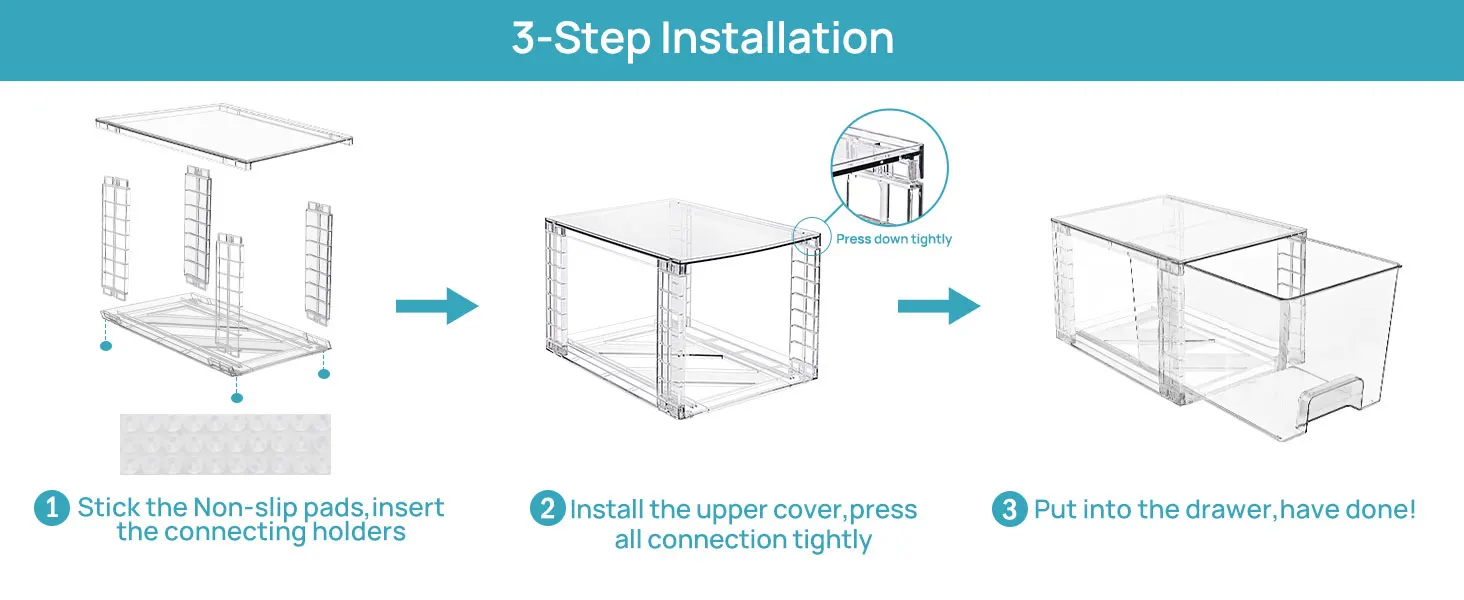 3-Step Installation

Press down tightly

1 Stick the Non-slip pads,insert the connecting holders

2 Install the upper cover,press all connection tightly

3 Put into the drawer,have done!